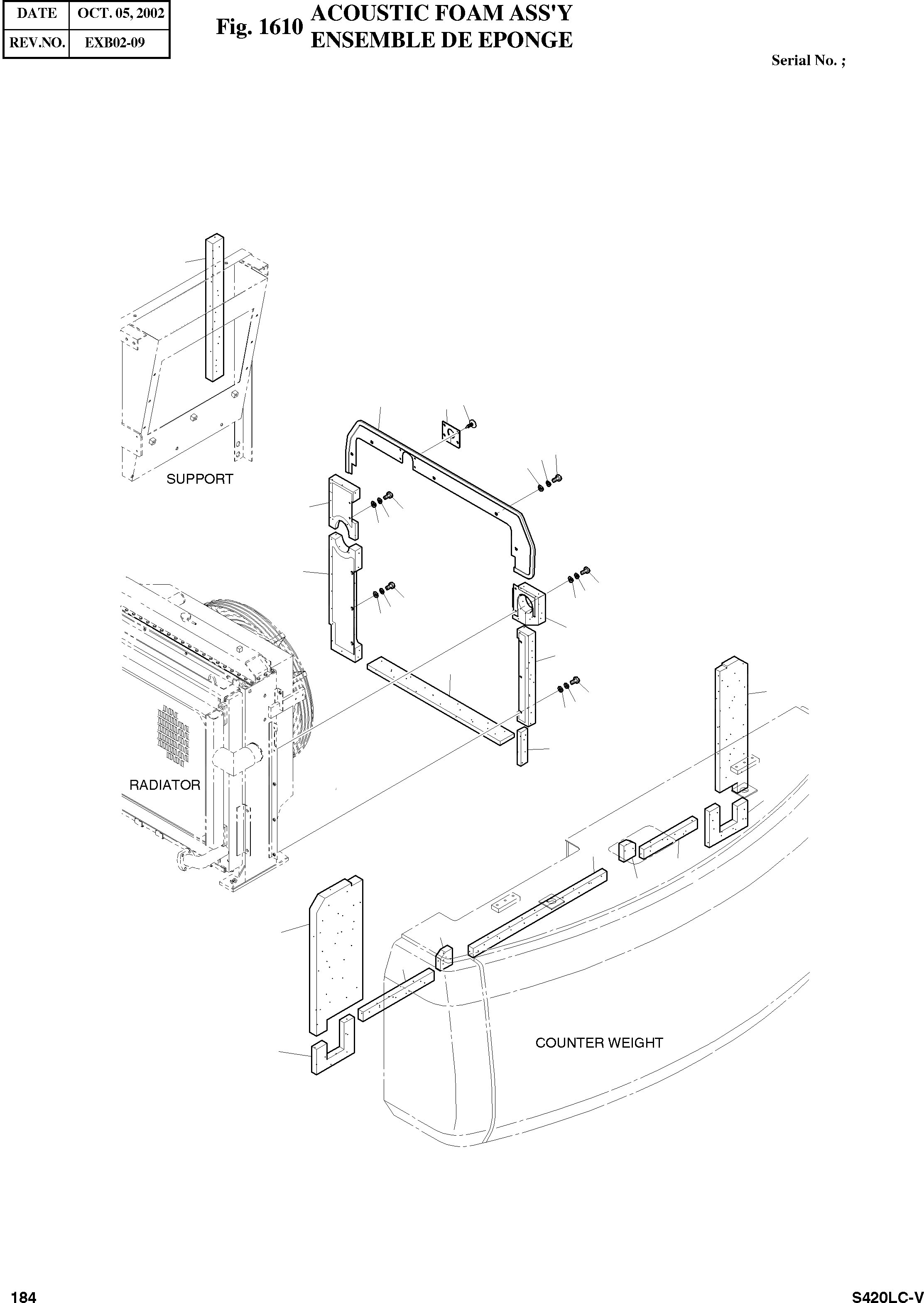 | DATE | OCT. 05, 2002 |
|---|---|
| REV.NO. | EXB02-09 |

Fig. 1610 ACOUSTIC FOAM ASS'Y
ENSEMBLE DE EPONGE

Serial No. ;

SUPPORT

RADIATOR

COUNTER WEIGHT

184

S420LC-V