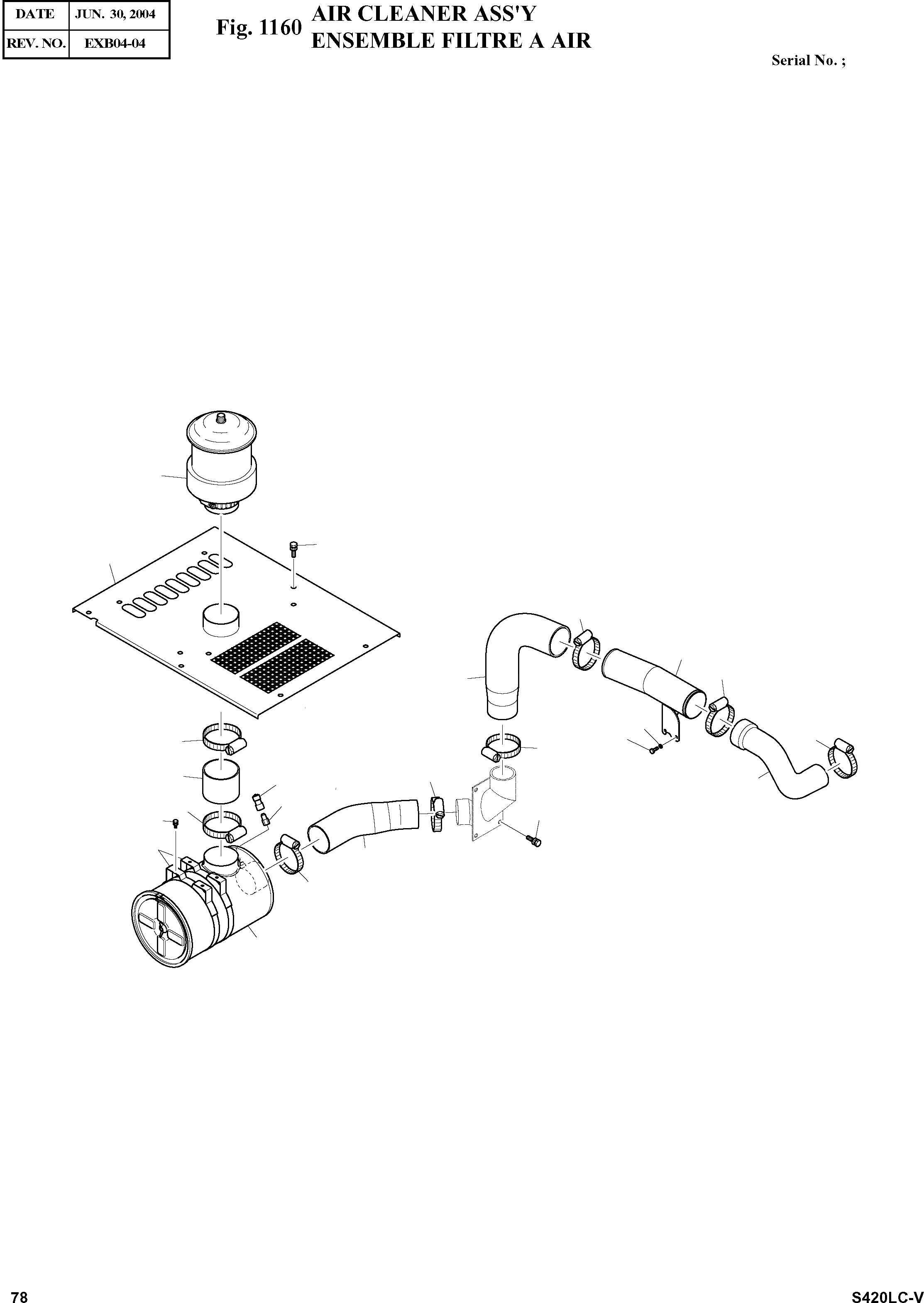 | DATE | JUN. 30, 2004 |
|---|---|
| REV. NO. | EXB04-04 |

Fig. 1160 AIR CLEANER ASS'Y
ENSEMBLE FILTRE A AIR

Serial No. ;

78

S420LC-V