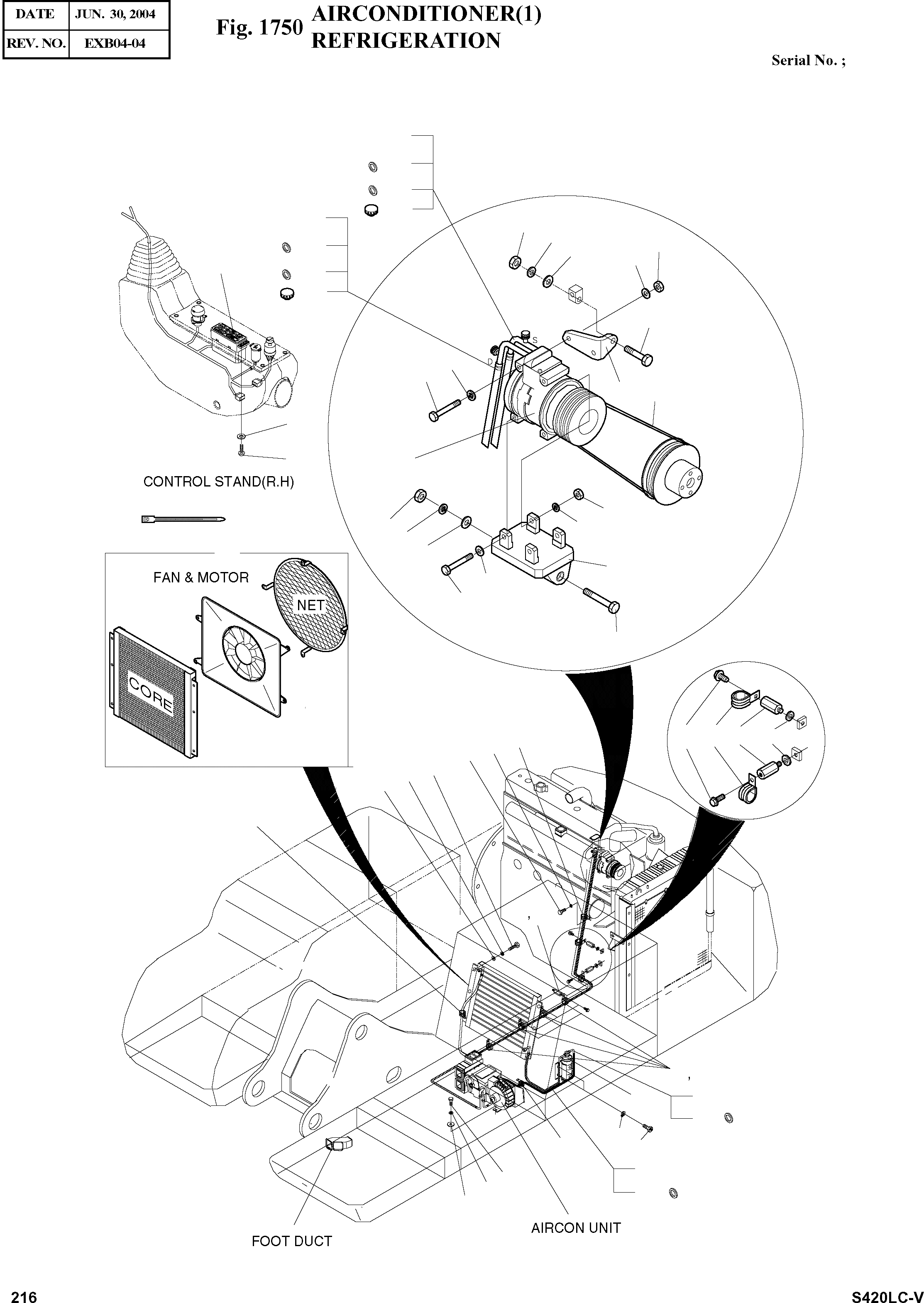 | DATE | JUN. 30, 2004 |
|---|---|
| REV. NO. | EXB04-04 |

Fig. 1750 AIRCONDITIONER(1) REFRIGERATION

Serial No. ;

S

D

CONTROL STAND(R.H)

FAN & MOTOR

NET

CORE

AIRCON UNIT

FOOT DUCT

216

S420LC-V