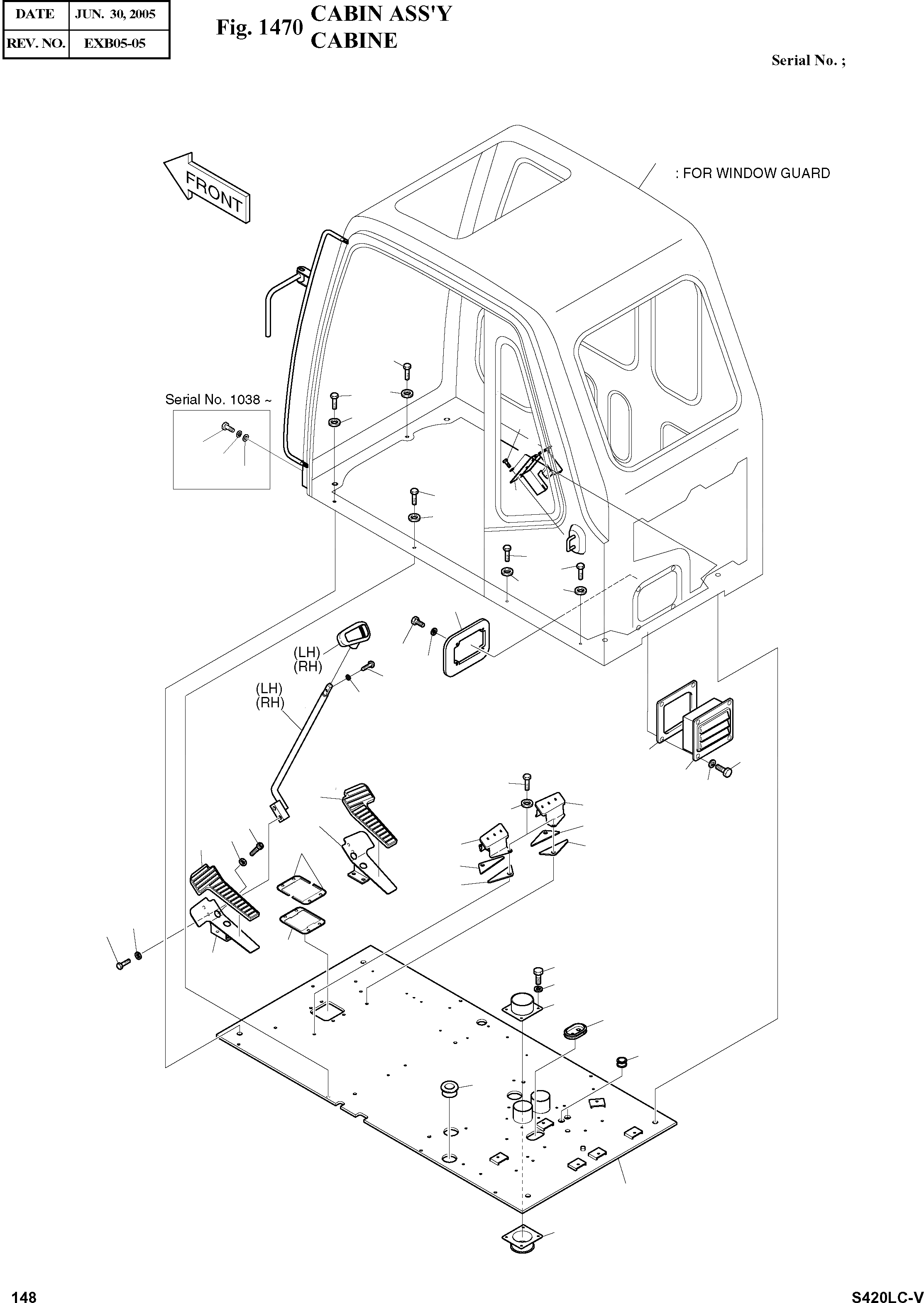 | DATE | JUN. 30, 2005 |
|---|---|
| REV. NO. | EXB05-05 |

Fig. 1470 CABIN ASS'Y
CABINE

Serial No. ;

FRONT

: FOR WINDOW GUARD

Serial No. 1038 ~

(LH)
(RH)

(LH)
(RH)

148

S420LC-V