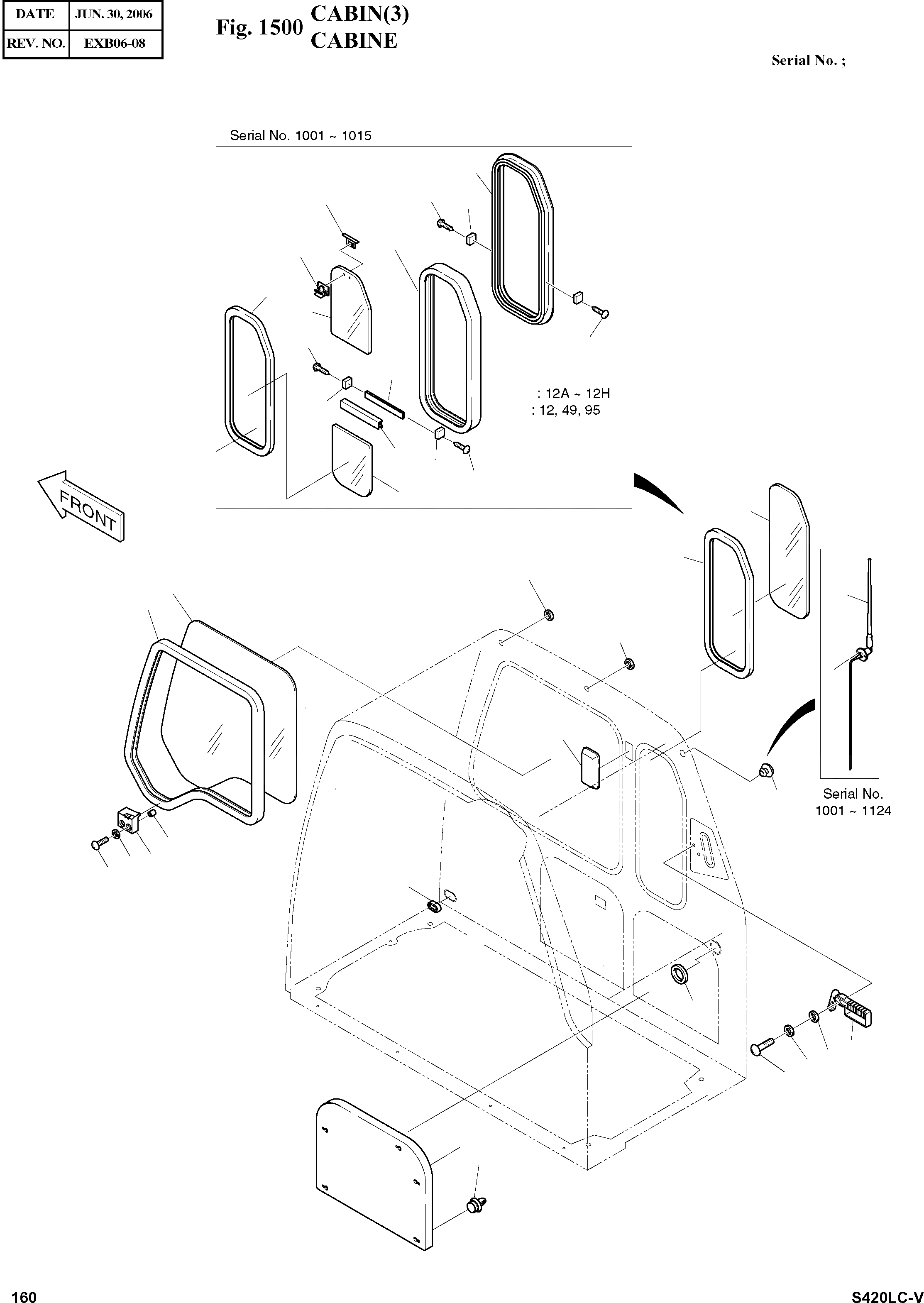 | DATE | JUN. 30, 2006 |
|---|---|
| REV. NO. | EXB06-08 |

Fig. 1500 CABIN(3)
CABINE

Serial No. ;

Serial No. 1001 ~ 1015

: 12A ~ 12H
: 12, 49, 95

FRONT

Serial No.
1001 ~ 1124

160

S420LC-V