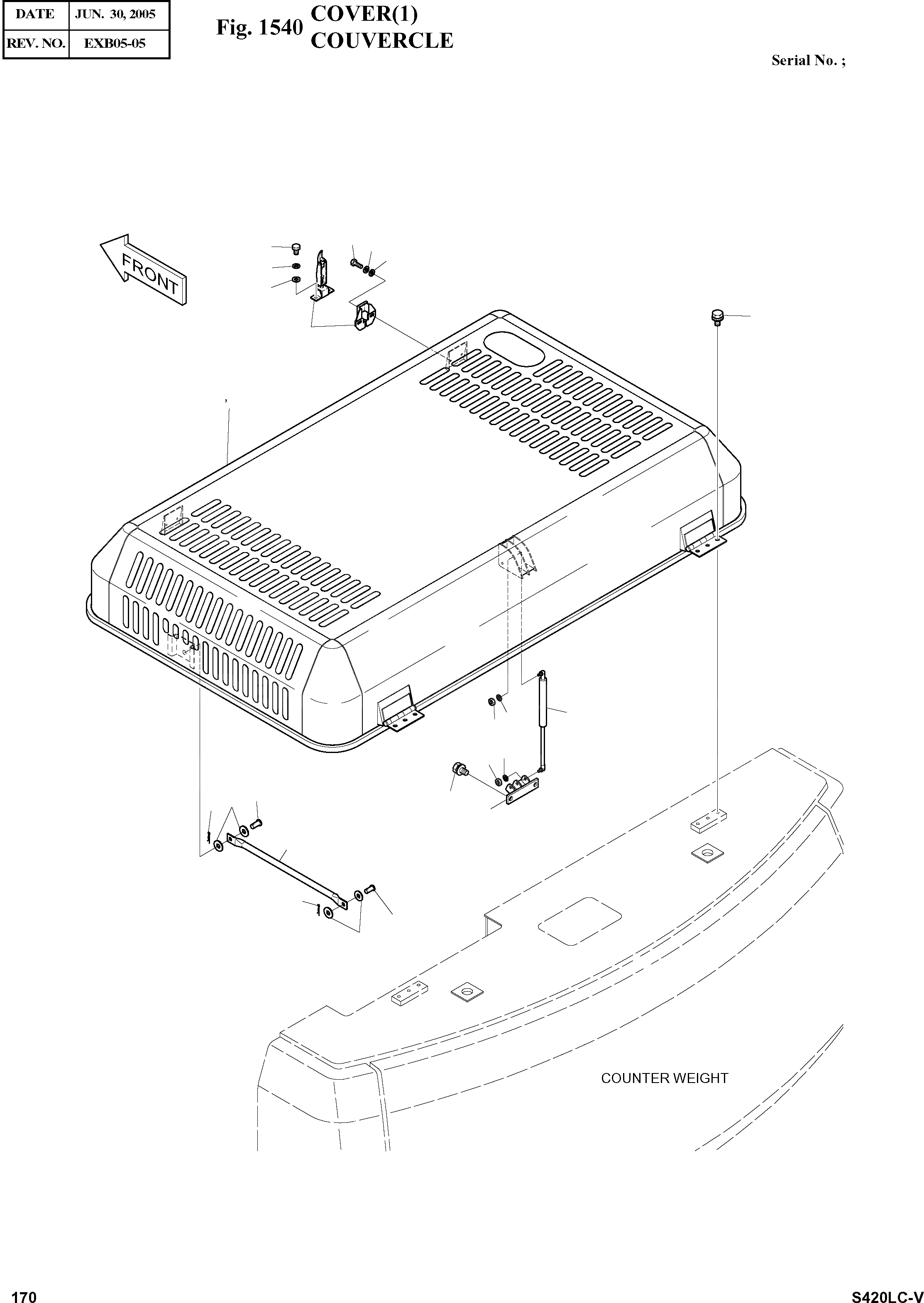 | DATE | JUN. 30, 2005 |
|---|---|
| REV. NO. | EXB05-05 |

Fig. 1540 COVER(1)
COUVERCLE

Serial No. ;

FRONT

COUNTER WEIGHT

170

S420LC-V