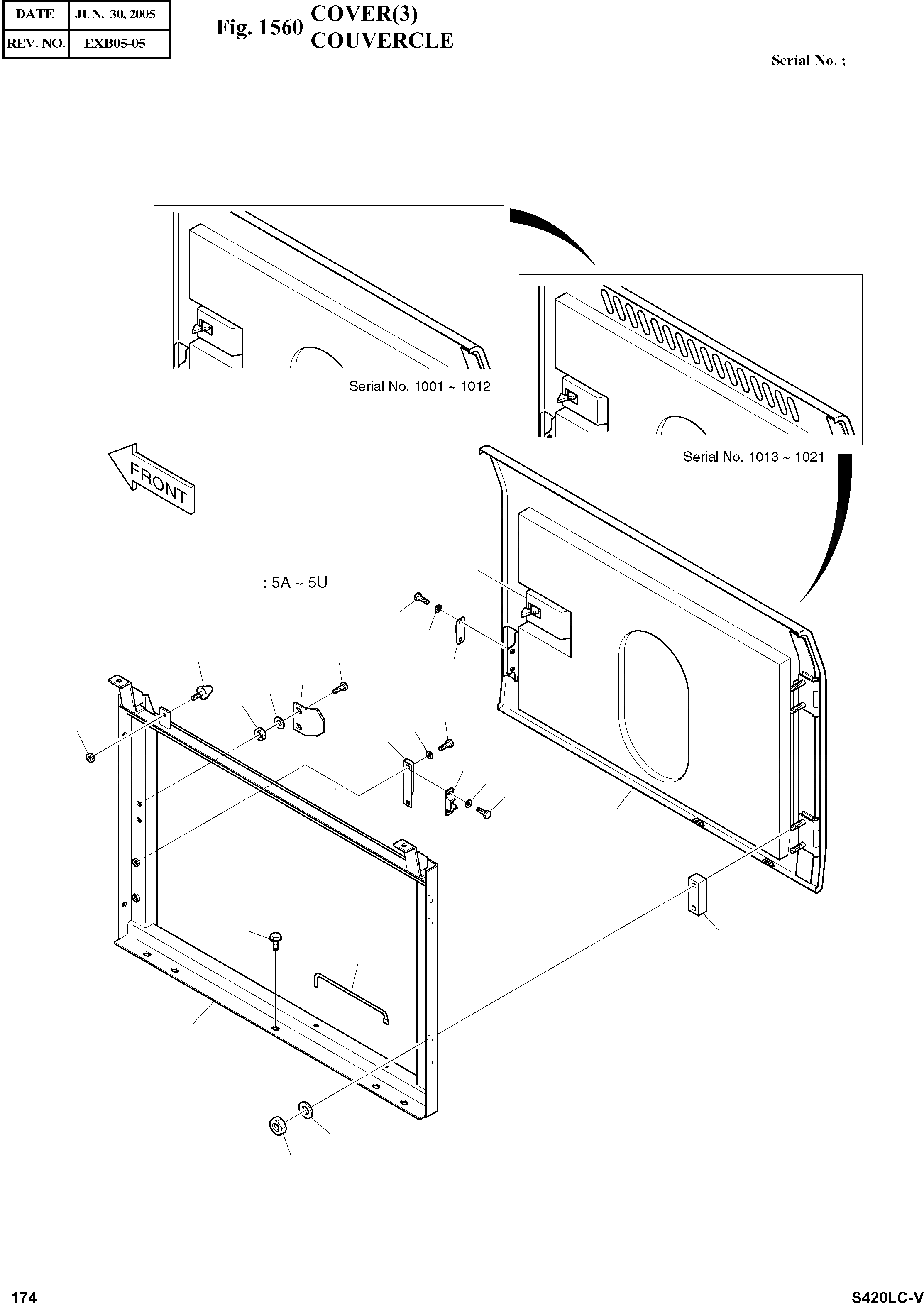 | DATE | JUN. 30, 2005 |
|---|---|
| REV. NO. | EXB05-05 |

Fig. 1560 COVER(3)
COUVERCLE

Serial No. ;

Serial No. 1001 ~ 1012

Serial No. 1013 ~ 1021

FRONT

: 5A ~ 5U

174

S420LC-V