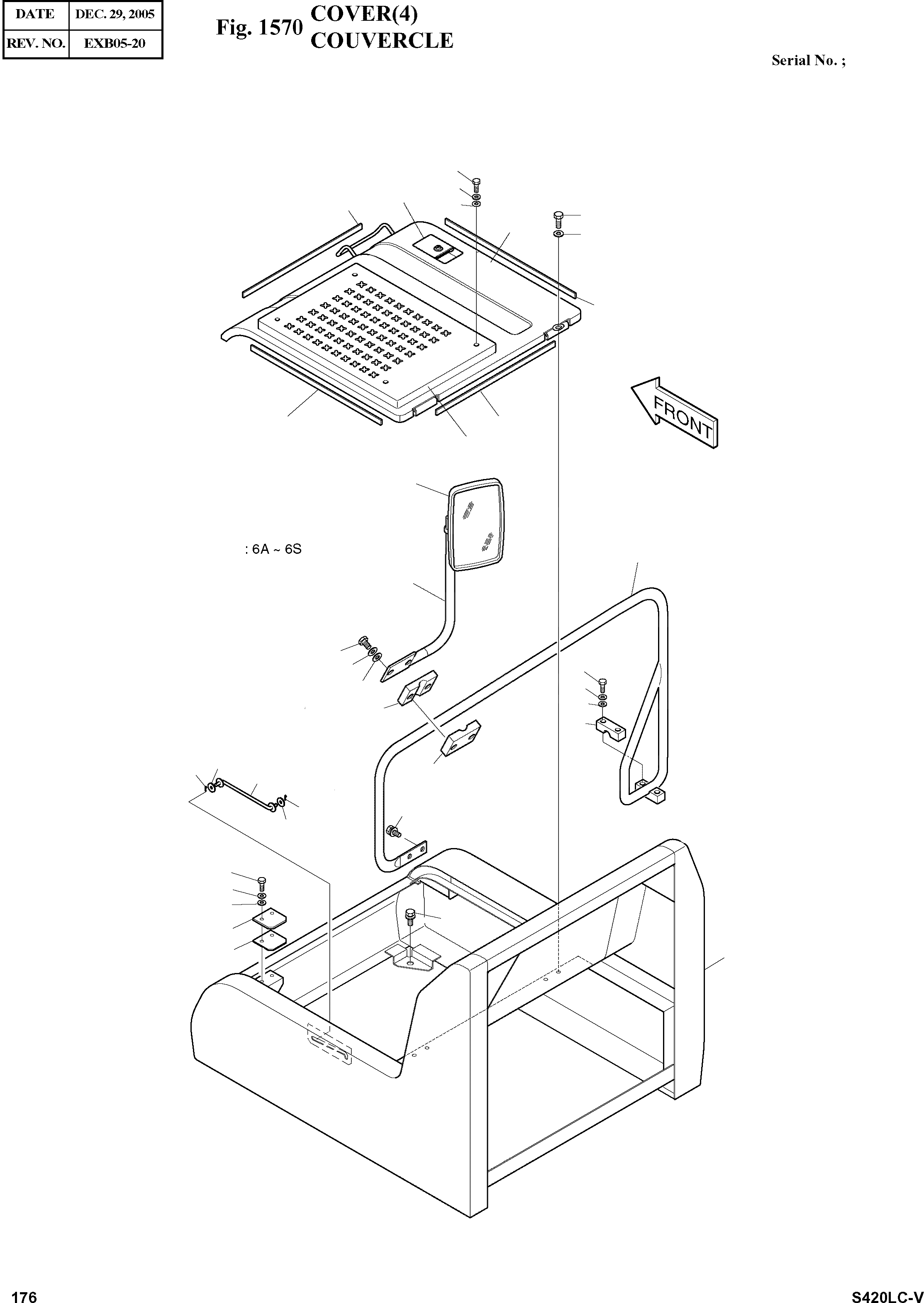 | DATE | DEC. 29, 2005 |
|---|---|
| REV. NO. | EXB05-20 |

Fig. 1570 COVER(4)
COUVERCLE

Serial No. ;

FRONT

: 6A ~ 6S

176

S420LC-V