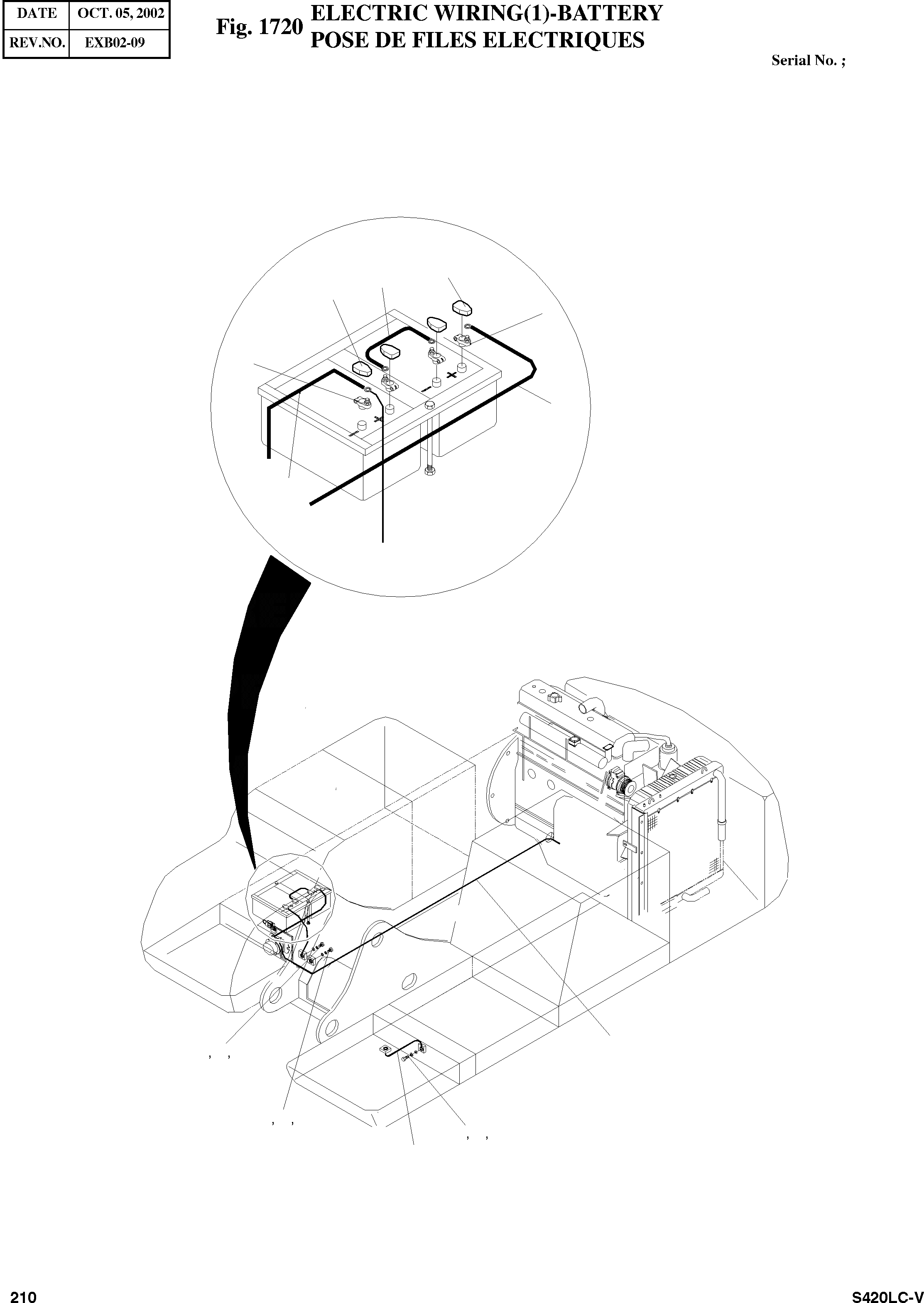 | DATE | OCT. 05, 2002 |
|---|---|
| REV.NO. | EXB02-09 |

Fig. 1720 ELECTRIC WIRING(1)-BATTERY
POSE DE FILES ELECTRIQUES

Serial No. ;

, ,

, ,

, ,

210

S420LC-V