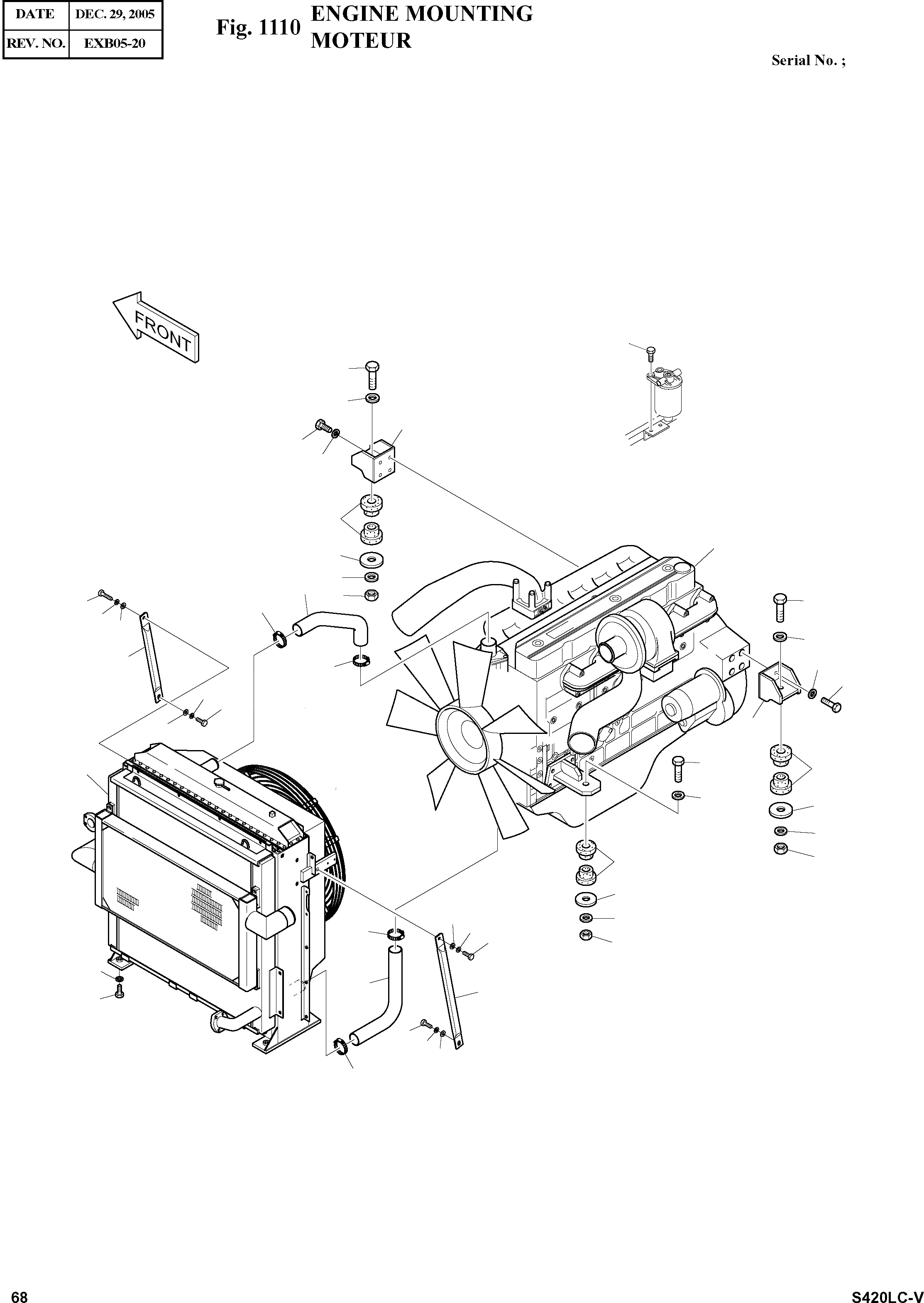 | DATE | DEC. 29, 2005 |
|---|---|
| REV. NO. | EXB05-20 |

Fig. 1110 ENGINE MOUNTING
MOTEUR

Serial No. ;

FRONT

68

S420LC-V