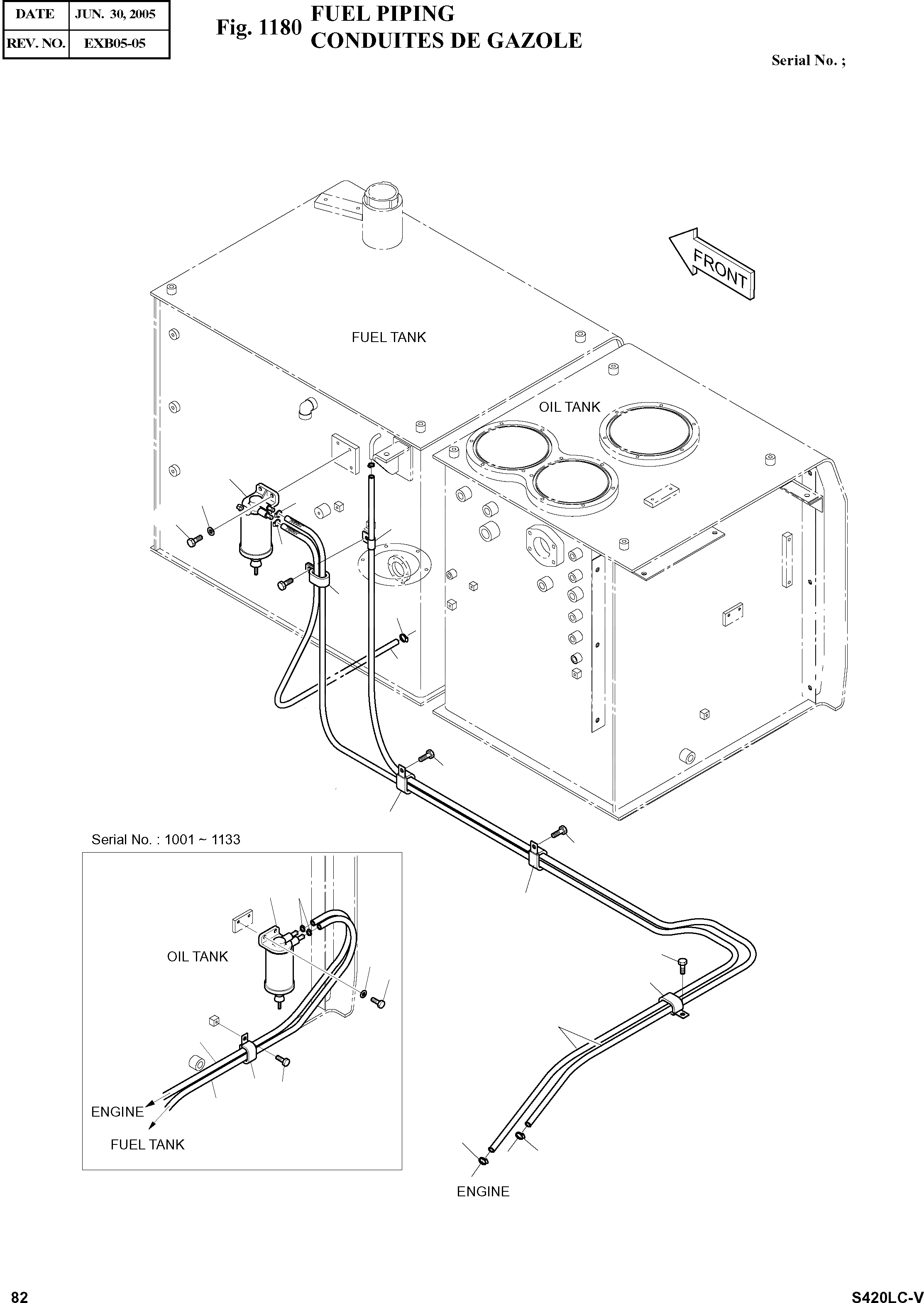 | DATE | JUN. 30, 2005 |
|---|---|
| REV. NO. | EXB05-05 |

Fig. 1180 FUEL PIPING
CONDUITES DE GAZOLE

Serial No. ;

FRONT

FUEL TANK

OIL TANK

Serial No. : 1001 ~ 1133

OIL TANK

ENGINE

FUEL TANK

ENGINE

82

S420LC-V