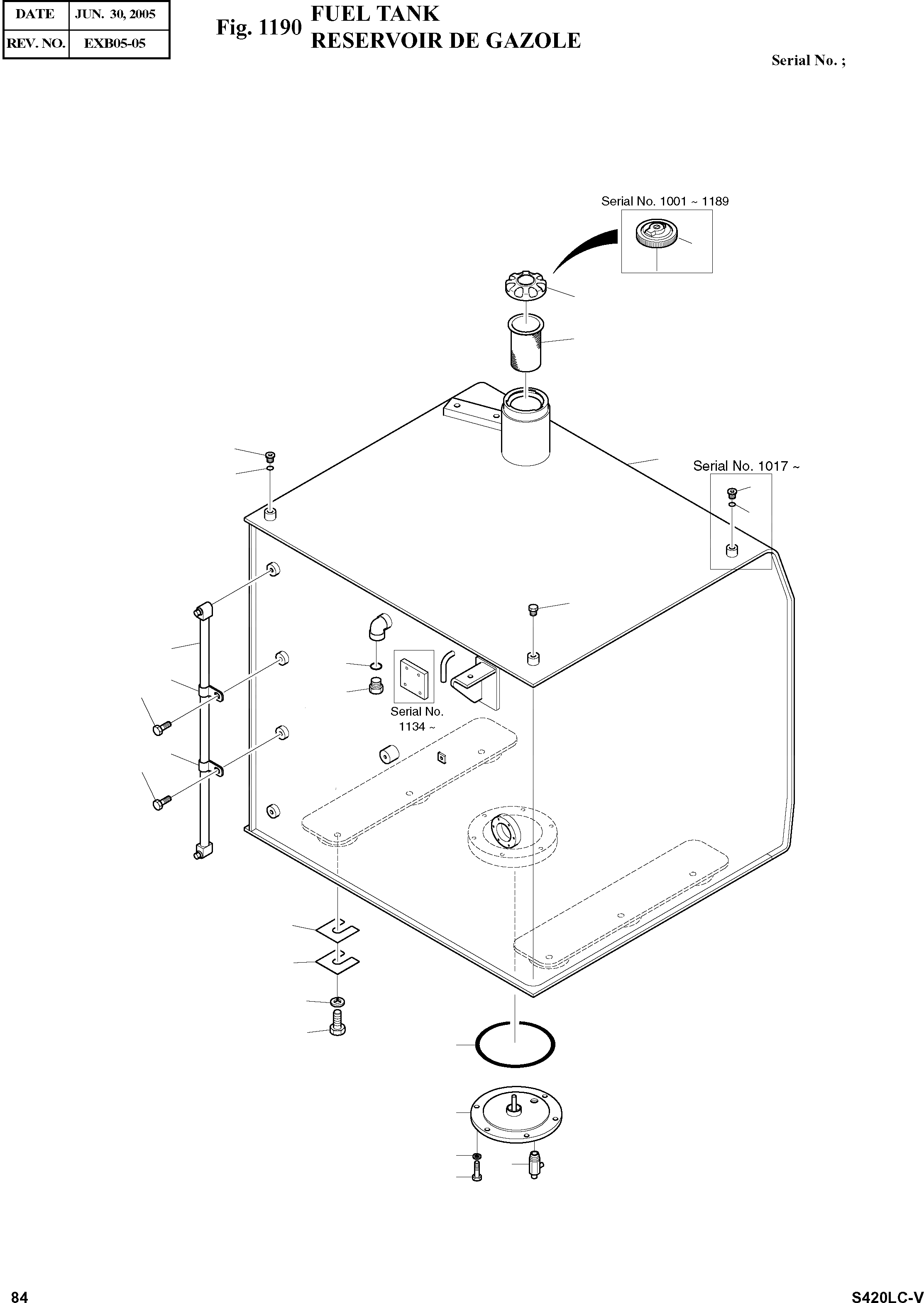 | DATE | JUN. 30, 2005 |
|---|---|
| REV. NO. | EXB05-05 |

Fig. 1190 FUEL TANK
RESERVOIR DE GAZOLE

Serial No. ;

Serial No. 1001 ~ 1189

Serial No. 1017 ~

Serial No. 1134 ~

84

S420LC-V