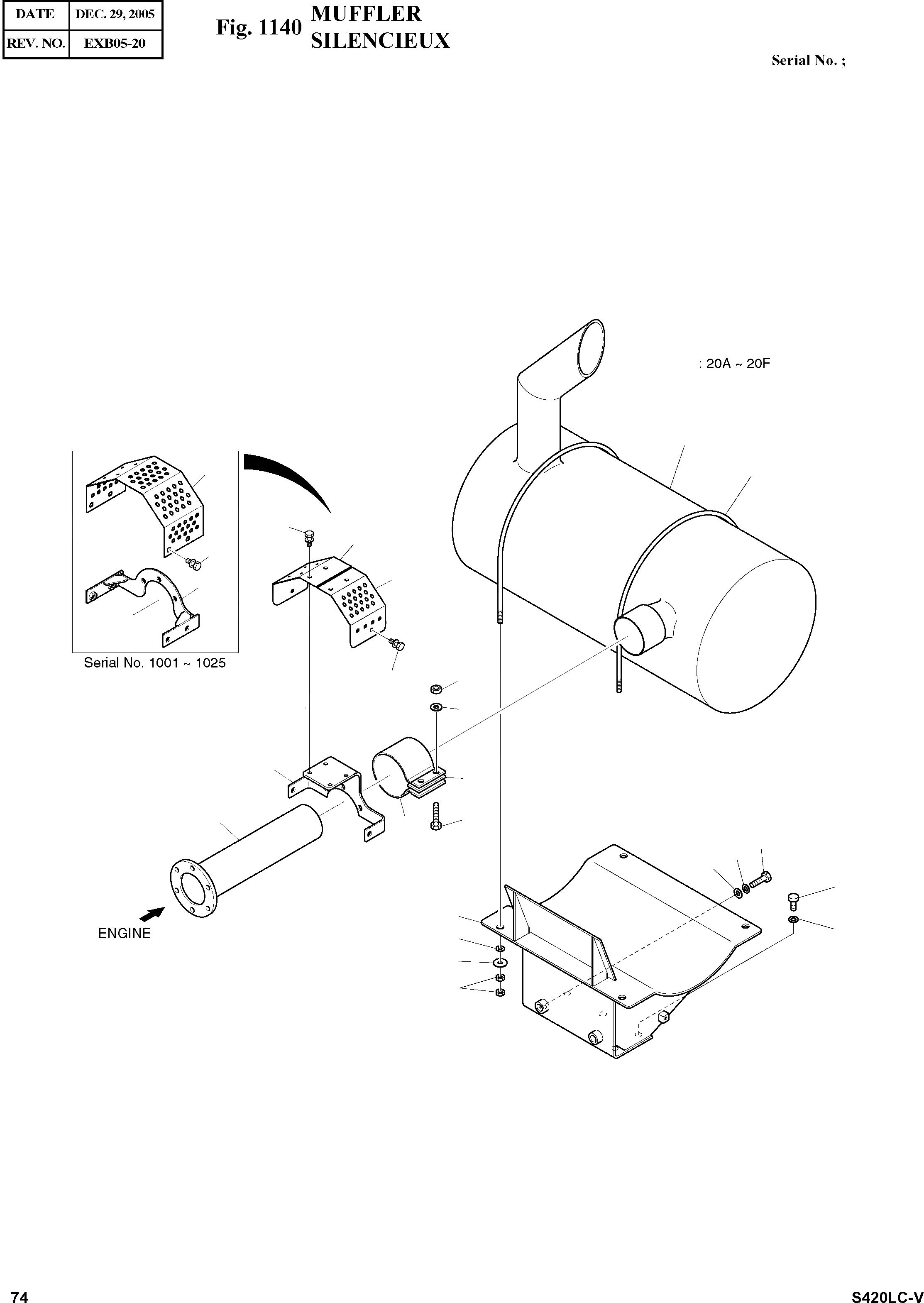 | DATE | DEC. 29, 2005 |
|---|---|
| REV. NO. | EXB05-20 |

Fig. 1140 MUFFLER
SILENCIEUX

Serial No. ;

: 20A ~ 20F

Serial No. 1001 ~ 1025

ENGINE

74

S420LC-V