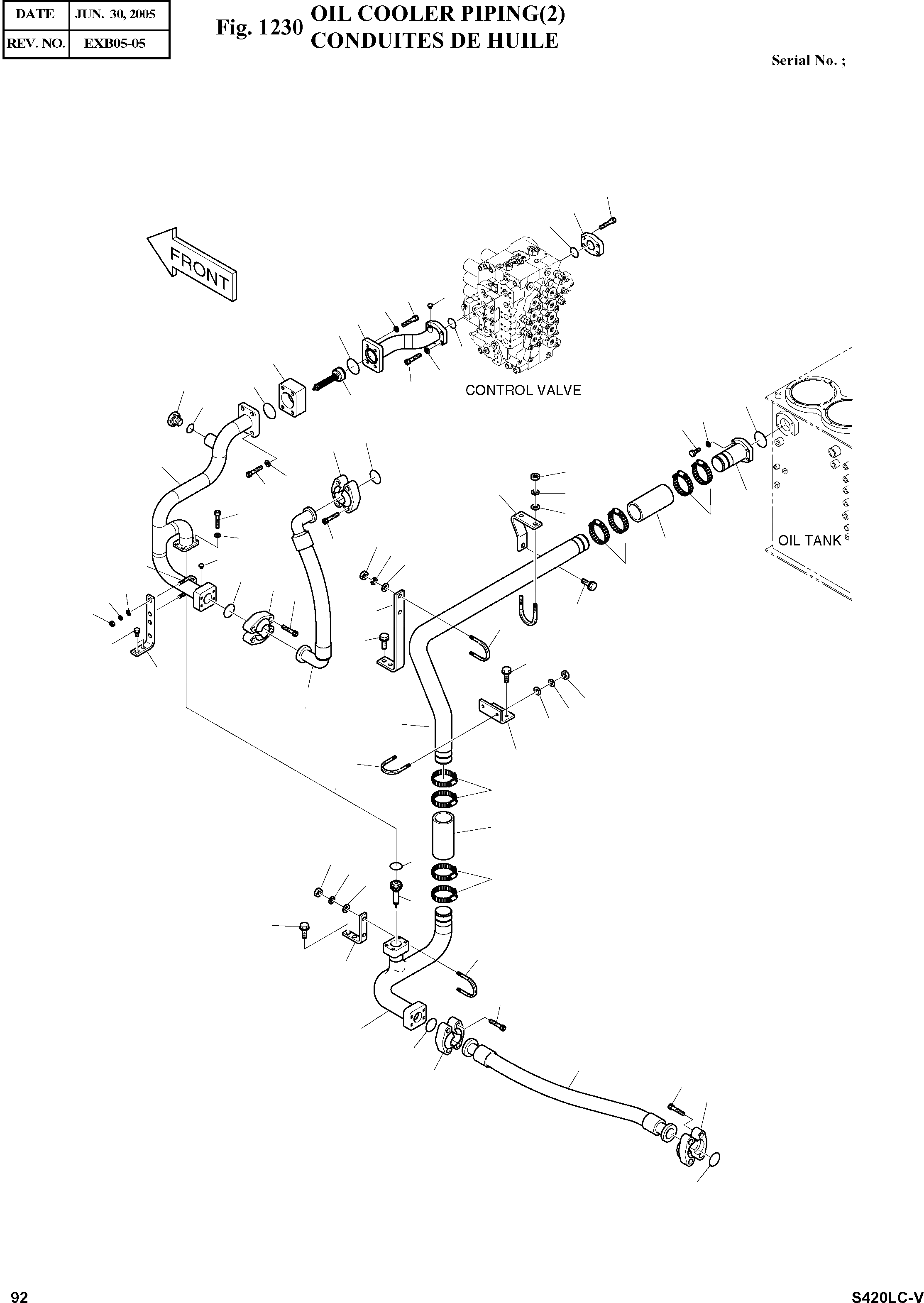 | DATE | JUN. 30, 2005 |
|---|---|
| REV. NO. | EXB05-05 |

Fig. 1230 OIL COOLER PIPING(2)
CONDUITES DE HUILE

Serial No. ;

FRONT

CONTROL VALVE

OIL TANK

92

S420LC-V