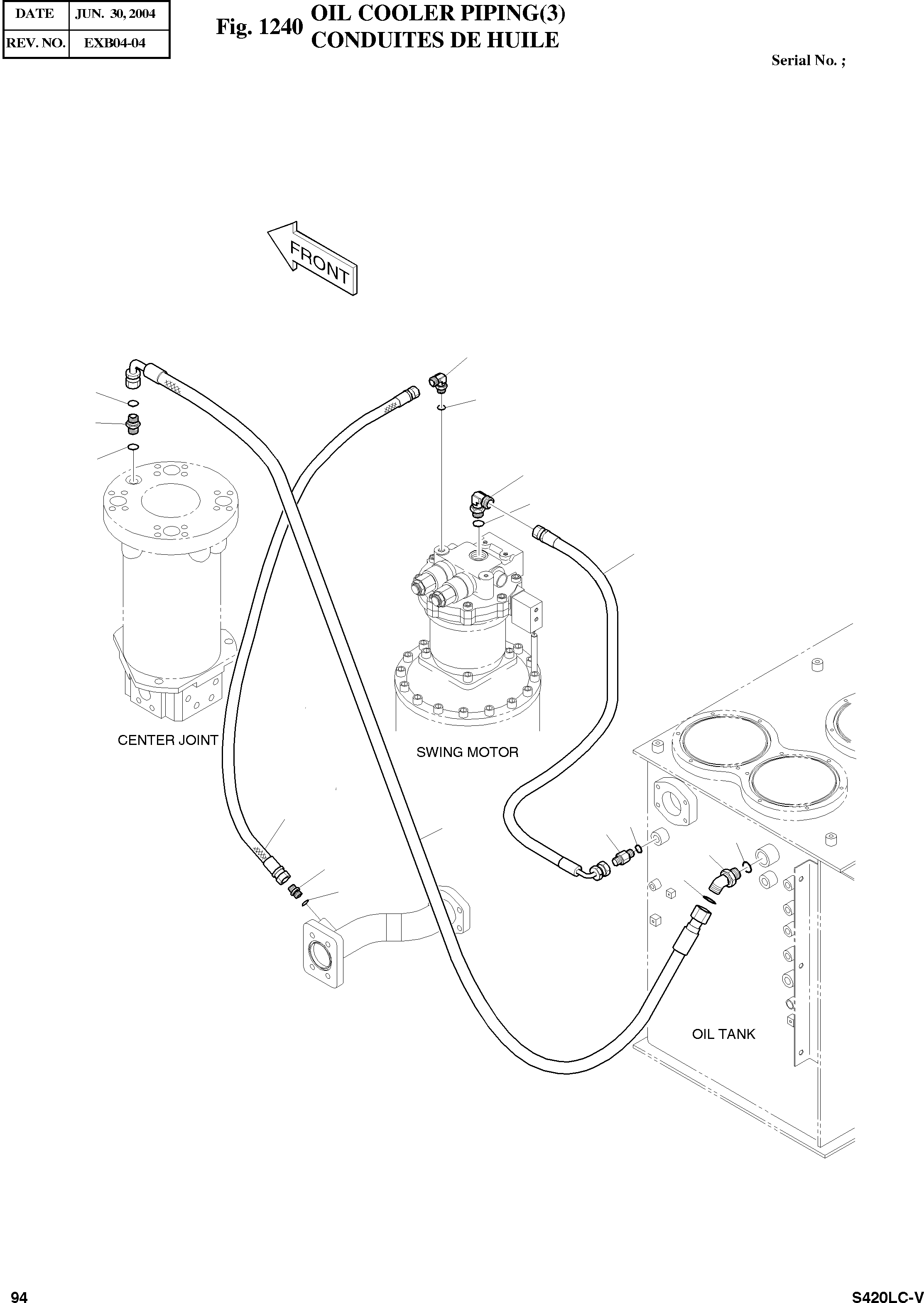 | DATE | JUN. 30, 2004 |
|---|---|
| REV. NO. | EXB04-04 |

Fig. 1240 OIL COOLER PIPING(3)
CONDUITES DE HUILE

Serial No. ;

FRONT

CENTER JOINT

SWING MOTOR

OIL TANK

94

S420LC-V