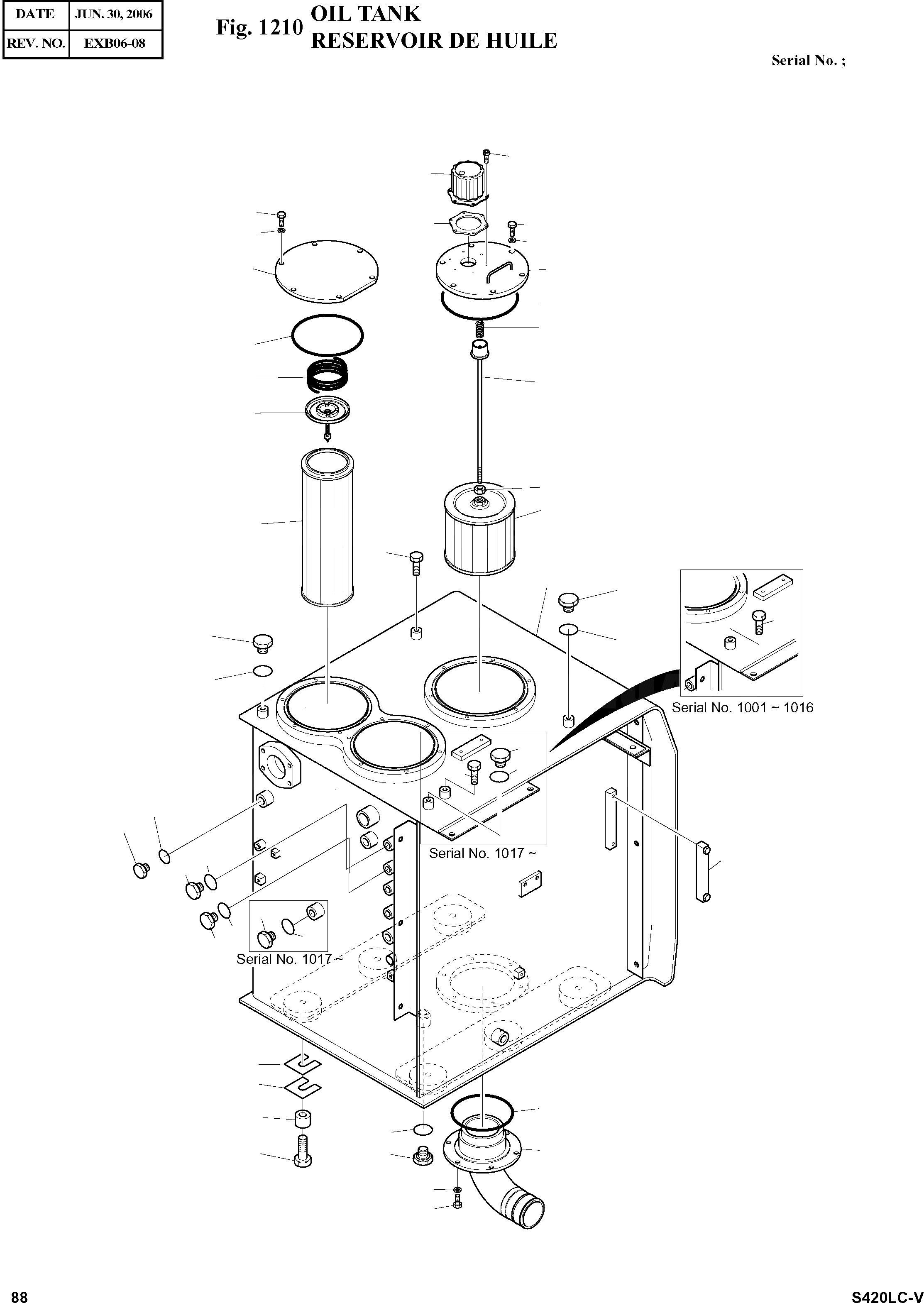 | DATE | JUN. 30, 2006 |
|---|---|
| REV. NO. | EXB06-08 |

Fig. 1210 OIL TANK
RESERVOIR DE HUILE

Serial No. ;

Serial No. 1001 ~ 1016

Serial No. 1017 ~

Serial No. 1017 ~

88

S420LC-V