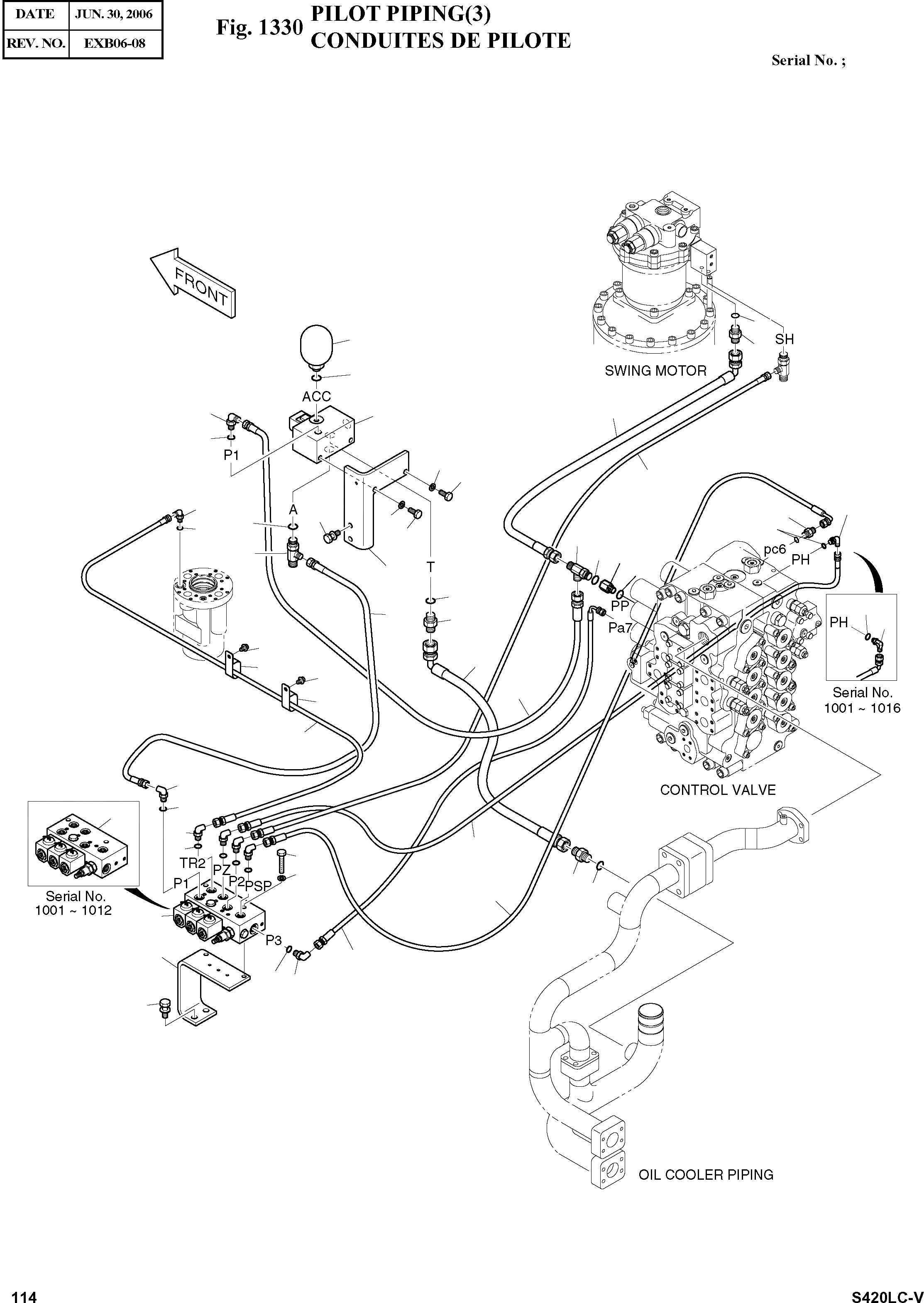 | DATE | JUN. 30, 2006 |
|---|---|
| REV. NO. | EXB06-08 |

Fig. 1330 PILOT PIPING(3)
CONDUITES DE PILOTE

Serial No. ;

FRONT

SWING MOTOR

SH

ACC

P1

A

T

pc6

PH

PP

Pa7

PH

Serial No.
1001 ~ 1016

CONTROL VALVE

Serial No.
1001 ~ 1012

TR2

PZ

P1

P2

PSP

P3

OIL COOLER PIPING

114

S420LC-V