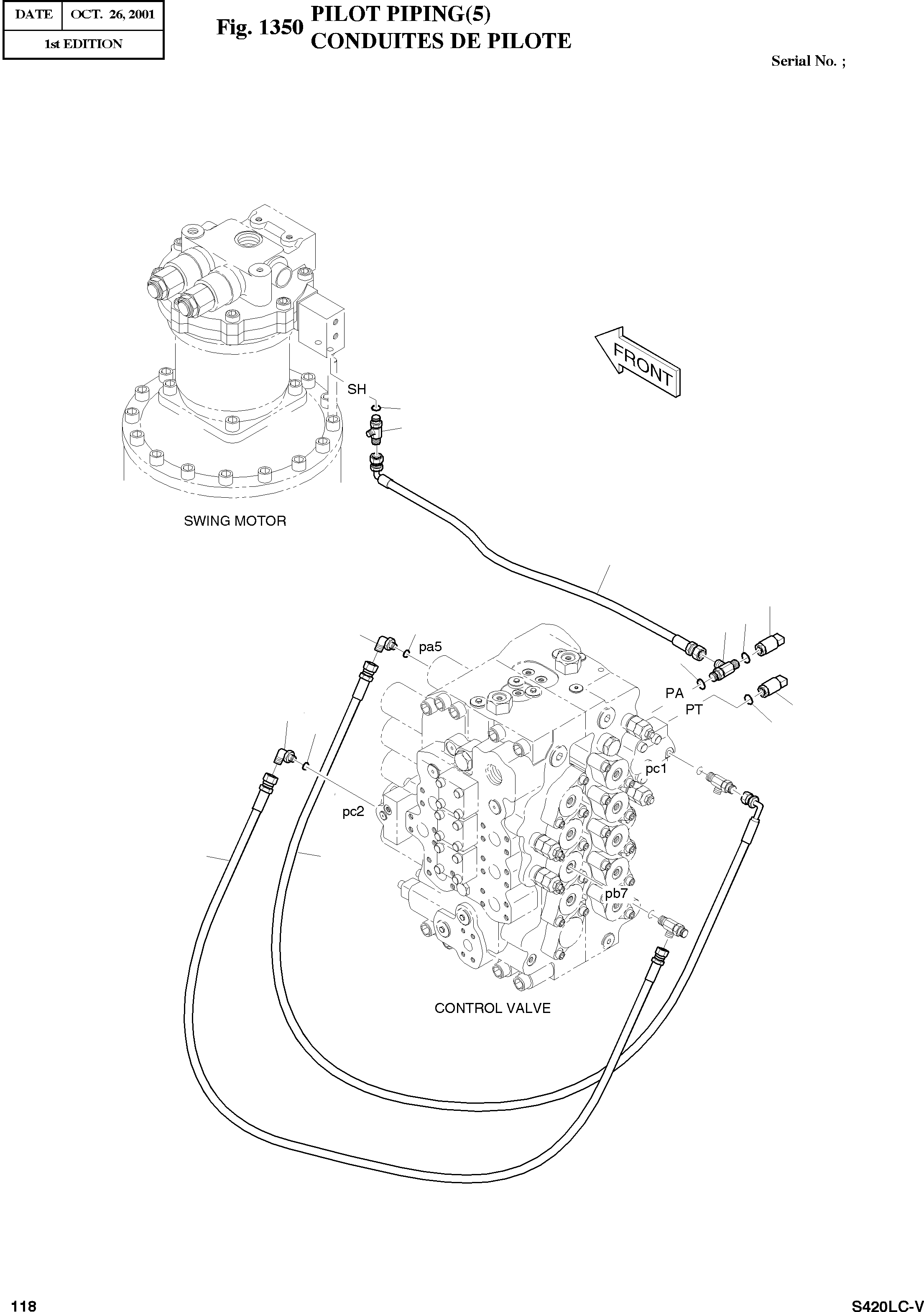 | DATE | OCT. 26, 2001 |
|---|---|
| 1st EDITION | |

Fig. 1350 PILOT PIPING(5)
CONDUITES DE PILOTE

Serial No. ;

FRONT

SH

SWING MOTOR

pa5

PA

PT

pc1

pc2

pb7

CONTROL VALVE

118

S420LC-V