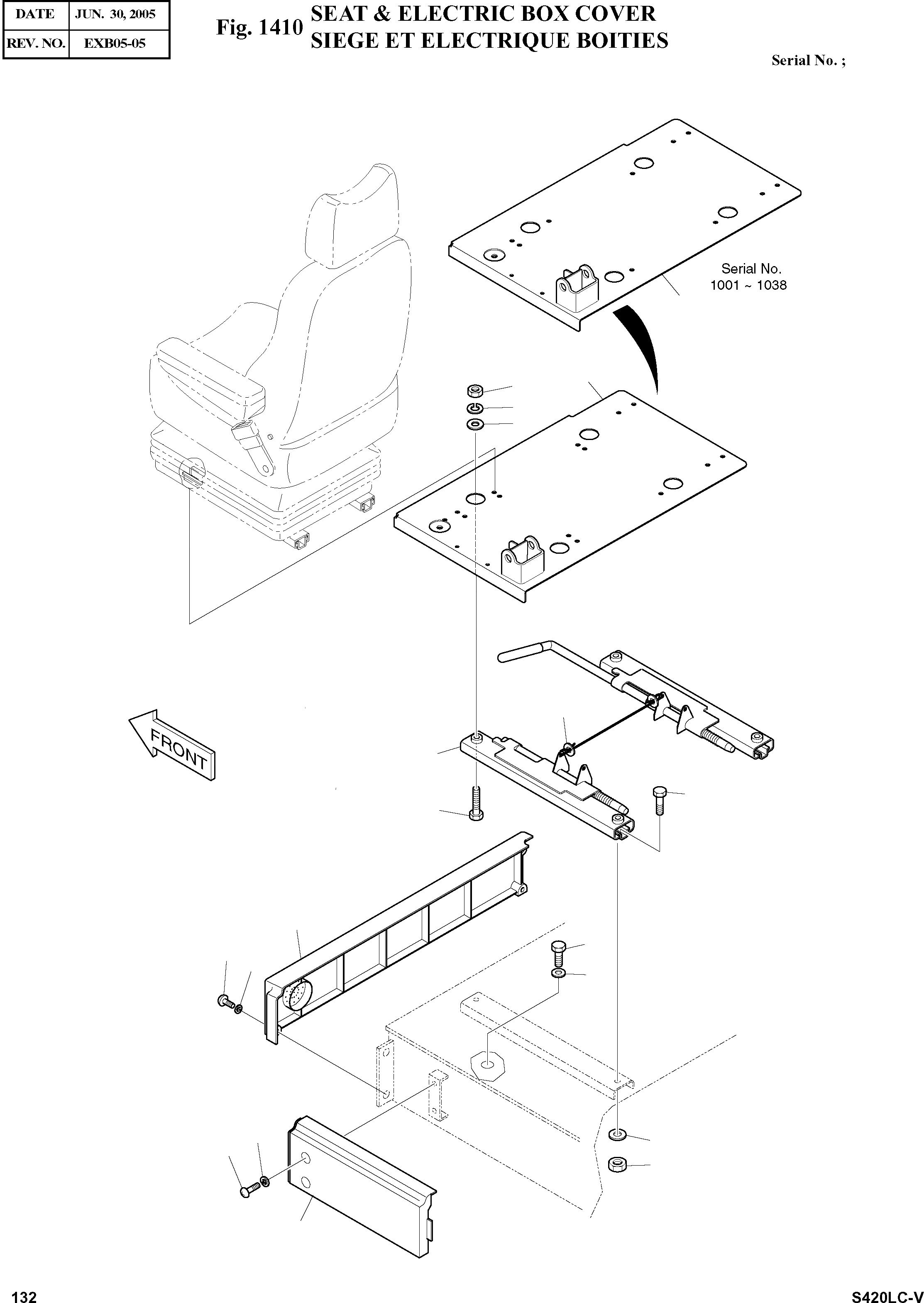 | DATE | JUN. 30, 2005 |
|---|---|
| REV. NO. | EXB05-05 |

Fig. 1410 SEAT & ELECTRIC BOX COVER
SIEGE ET ELECTRIQUE BOITIES

Serial No. ;

Serial No.
1001 ~ 1038

FRONT

132

S420LC-V