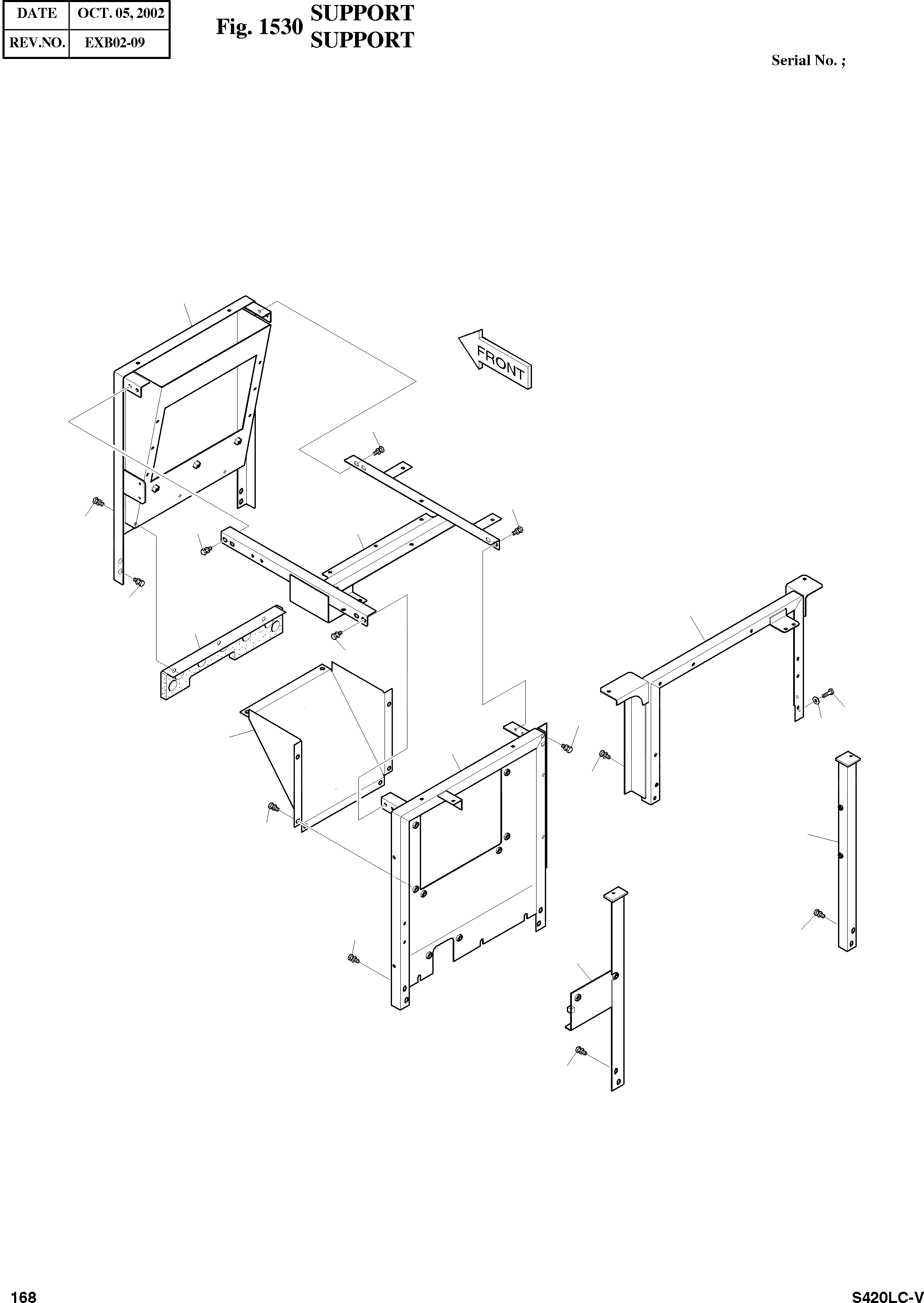 | DATE | OCT. 05, 2002 |
|---|---|
| REV.NO. | EXB02-09 |

Fig. 1530 SUPPORT
SUPPORT

Serial No. ;

FRONT

168

S420LC-V