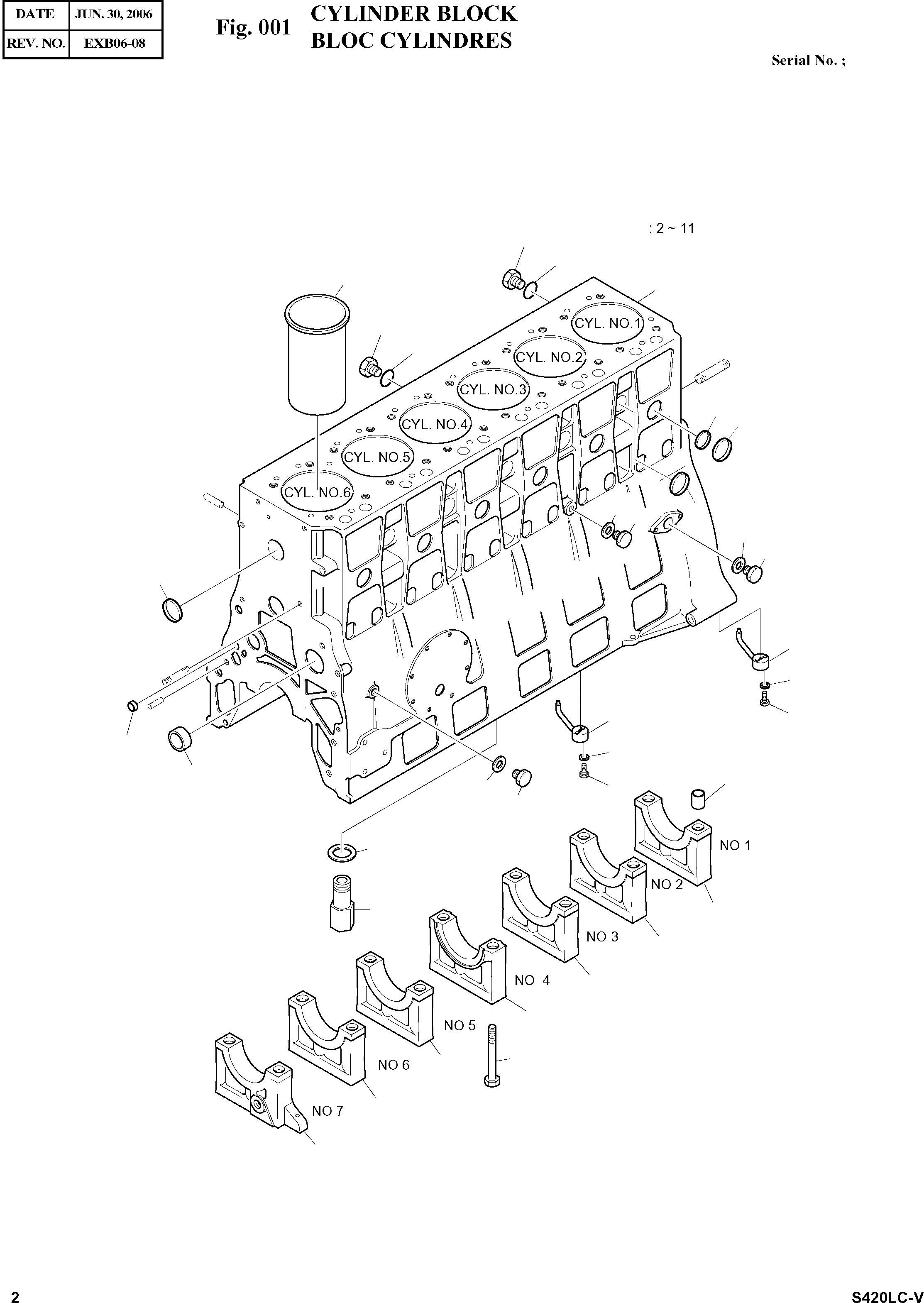 | DATE | JUN. 30, 2006 |
|---|---|
| REV. NO. | EXB06-08 |

Fig. 001 CYLINDER BLOCK
BLOC CYLINDRES

Serial No. ;

: 2 ~ 11

CYL. NO.1
CYL. NO.2
CYL. NO.3
CYL. NO.4
CYL. NO.5
CYL. NO.6

NO 1
NO 2
NO 3
NO 4
NO 5
NO 6
NO 7

2

S420LC-V