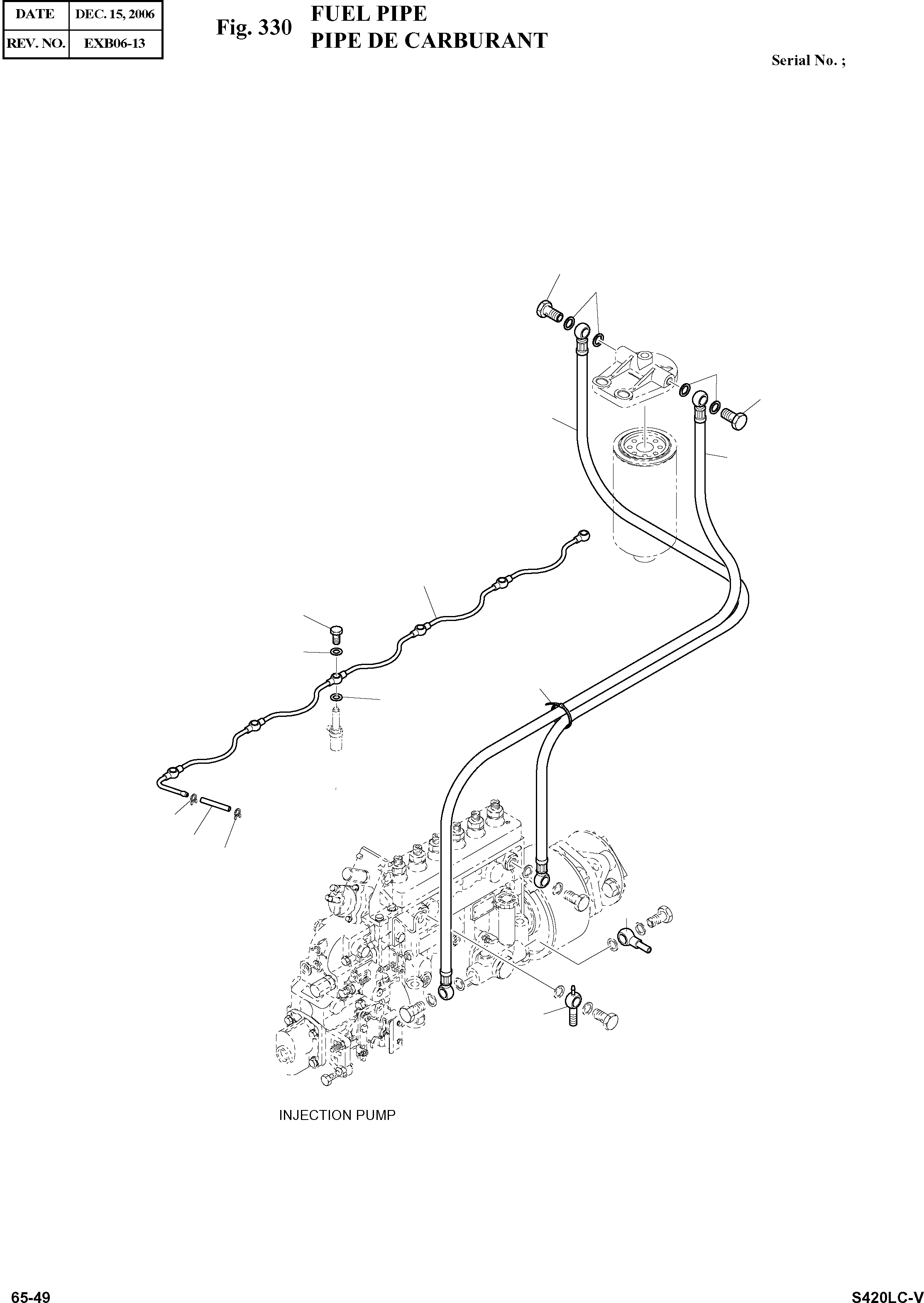 | DATE | DEC. 15, 2006 |
|---|---|
| REV. NO. | EXB06-13 |

Fig. 330 FUEL PIPE
PIPE DE CARBURANT

Serial No. ;

INJECTION PUMP

65-49

S420LC-V