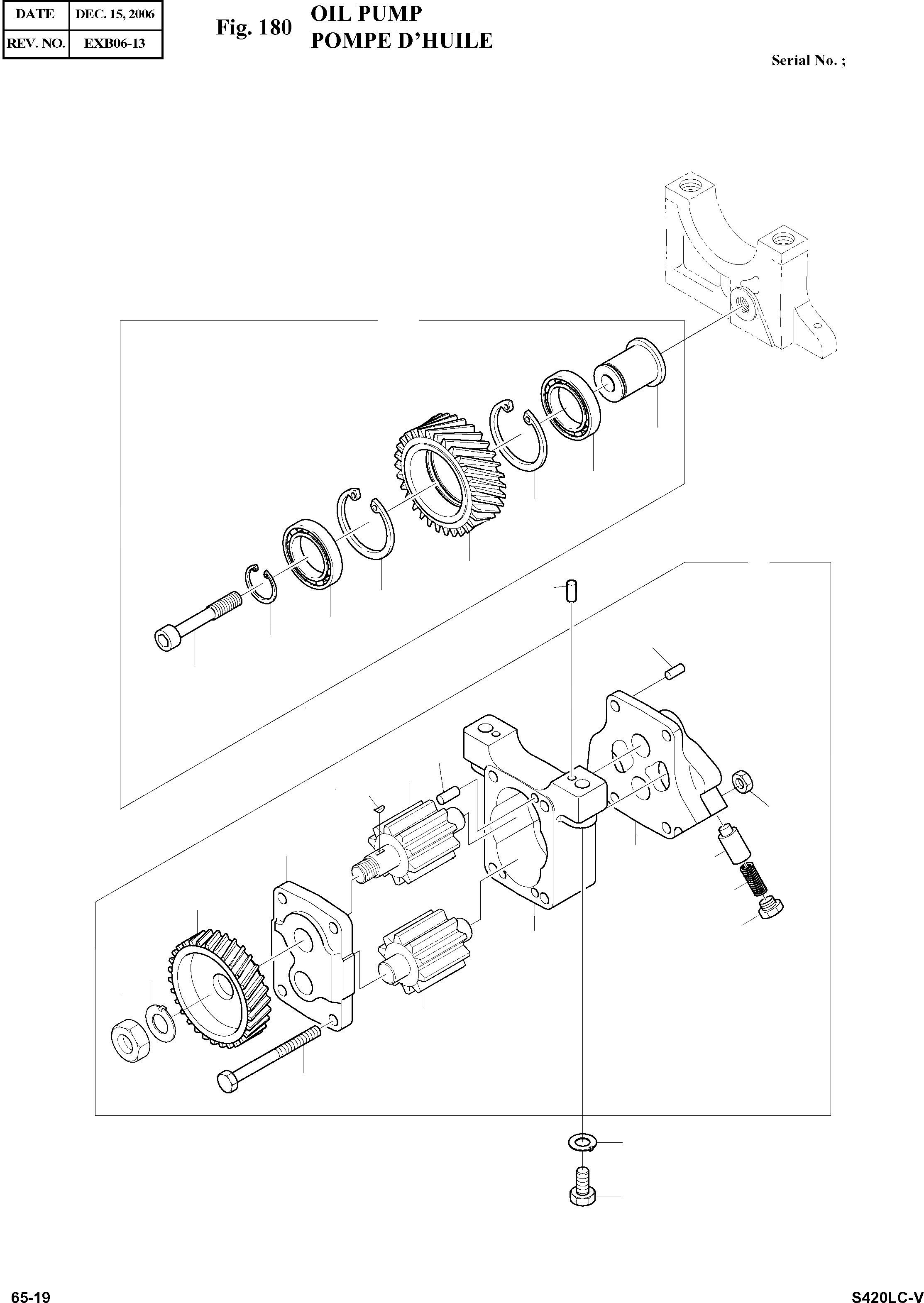 | DATE | DEC. 15, 2006 |
|---|---|
| REV. NO. | EXB06-13 |

Fig. 180 OIL PUMP
POMPE D'HUILE

Serial No. ;

65-19

S420LC-V