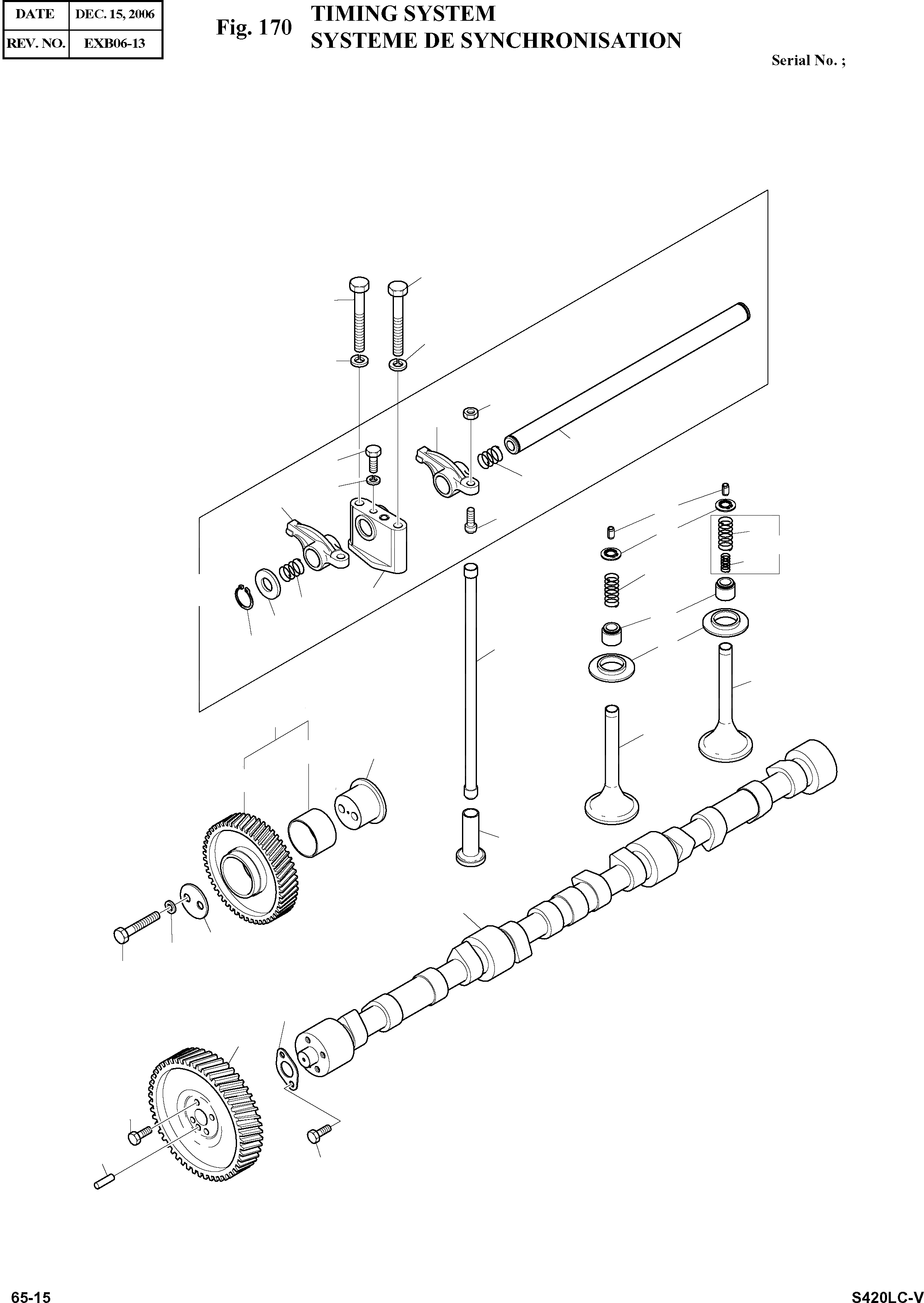 | DATE | DEC. 15, 2006 |
|---|---|
| REV. NO. | EXB06-13 |

Fig. 170 TIMING SYSTEM
SYSTEME DE SYNCHRONISATION

Serial No. ;

65-15

S420LC-V