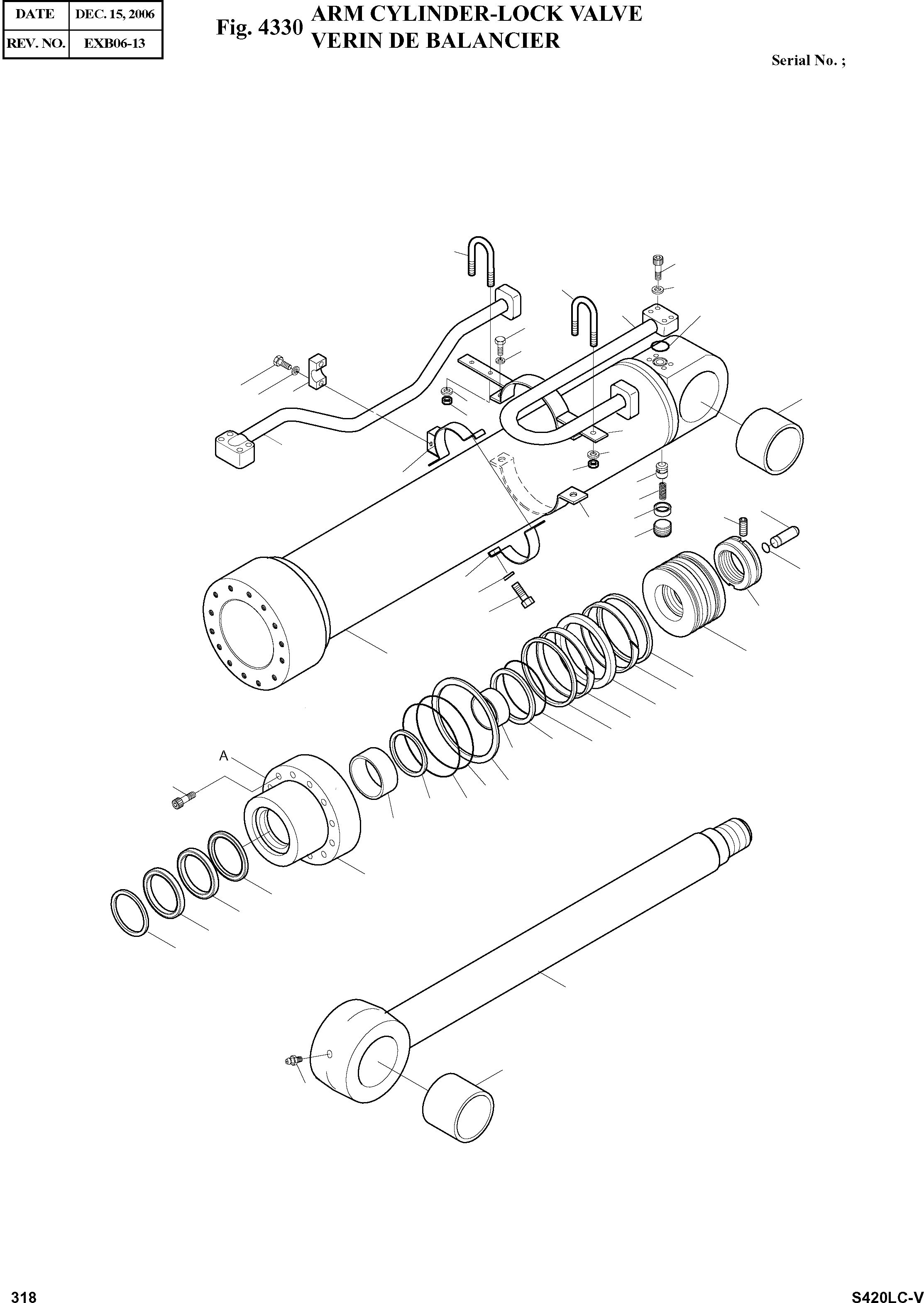 | DATE | DEC. 15, 2006 |
|---|---|
| REV. NO. | EXB06-13 |

Fig. 4330 ARM CYLINDER-LOCK VALVE
VERIN DE BALANCIER

Serial No. ;

A

318

S420LC-V