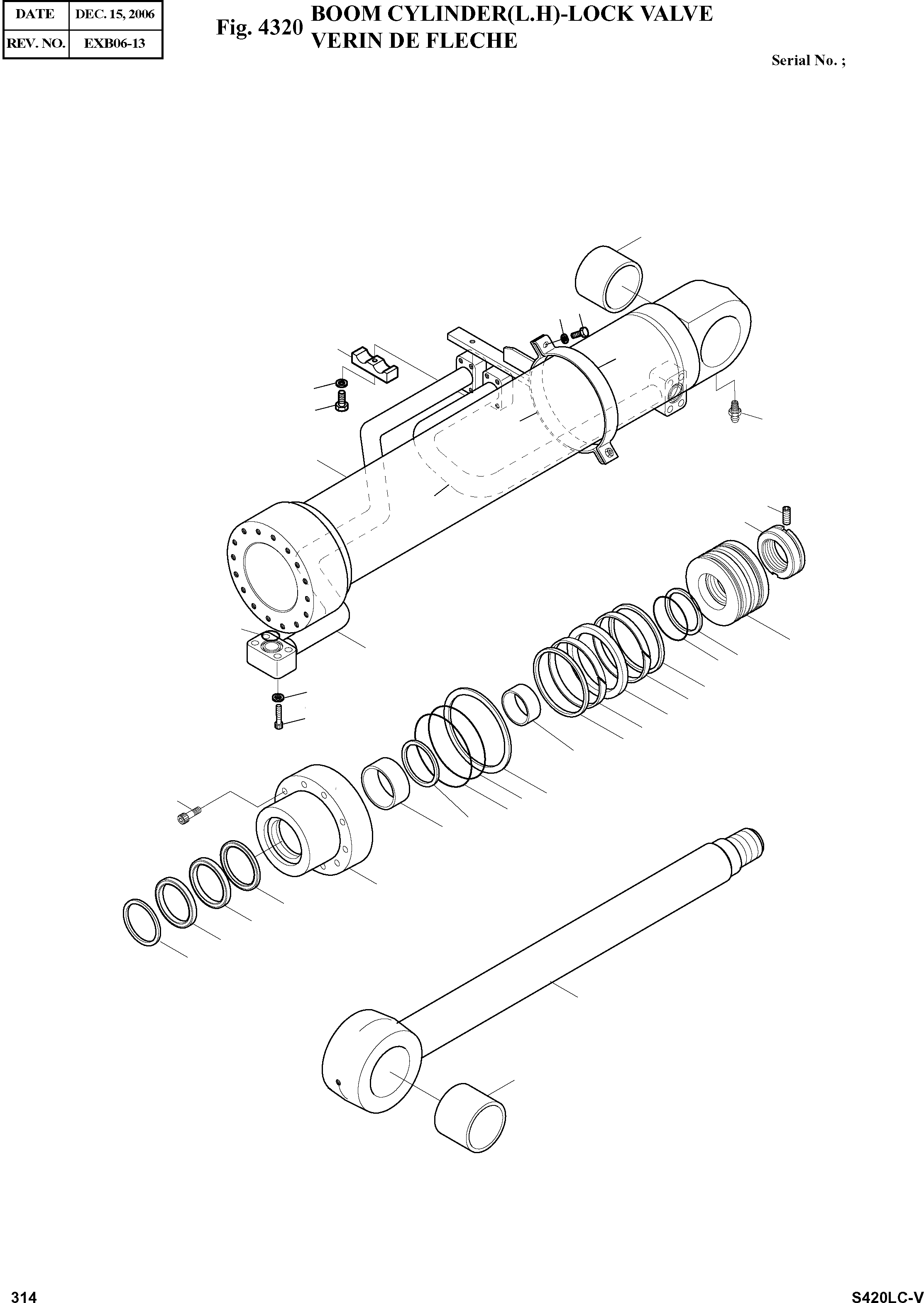 | DATE | DEC. 15, 2006 |
|---|---|
| REV. NO. | EXB06-13 |

Fig. 4320 BOOM CYLINDER(L.H)-LOCK VALVE
VERIN DE FLECHE

Serial No. ;

314

S420LC-V