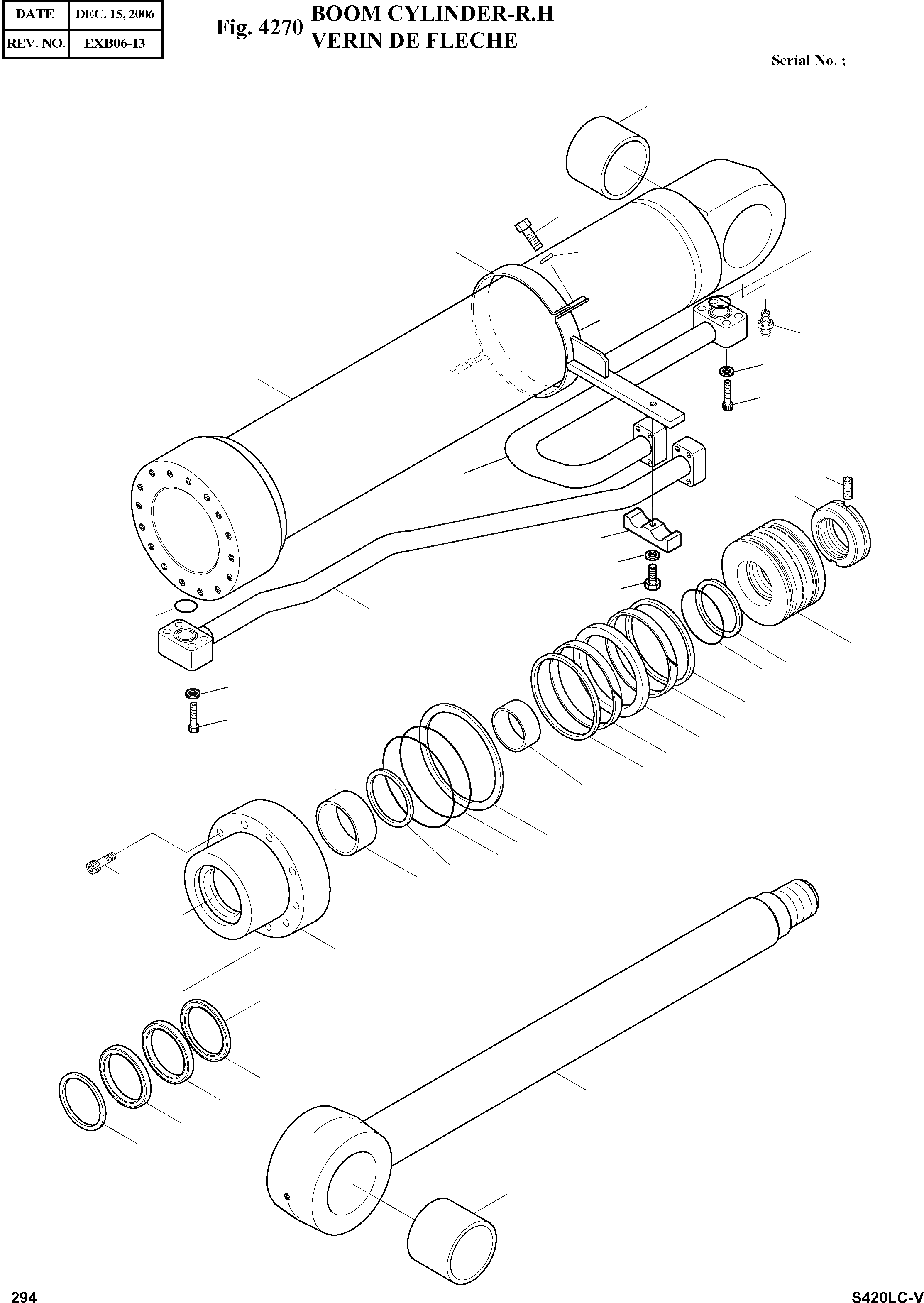 | DATE | DEC. 15, 2006 |
|---|---|
| REV. NO. | EXB06-13 |

Fig. 4270 BOOM CYLINDER-R.H VERIN DE FLECHE

Serial No. ;

294

S420LC-V