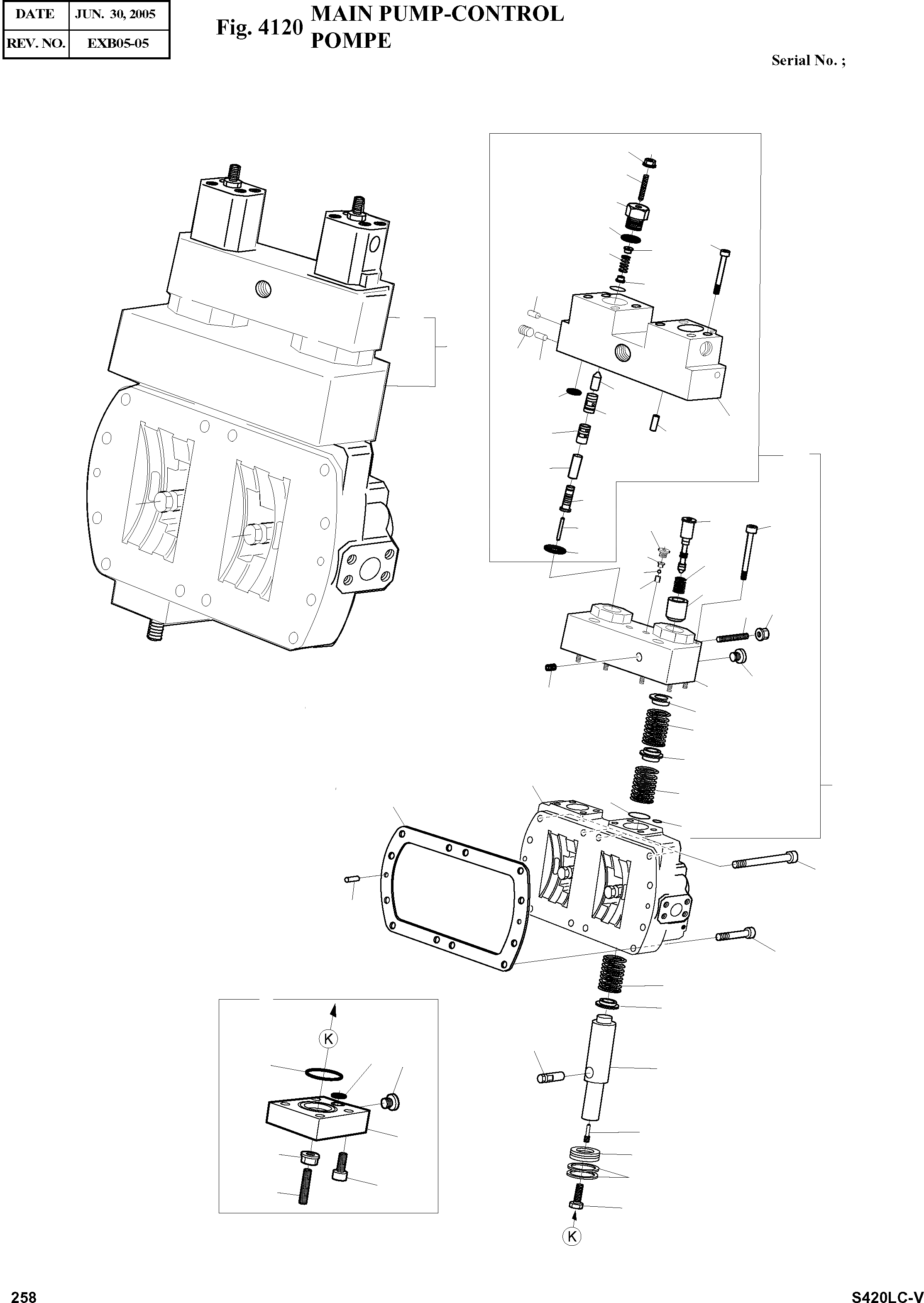 | DATE | JUN. 30, 2005 |
|---|---|
| REV. NO. | EXB05-05 |

Fig. 4120 MAIN PUMP-CONTROL POMPE

Serial No. ;

K

K

258

S420LC-V