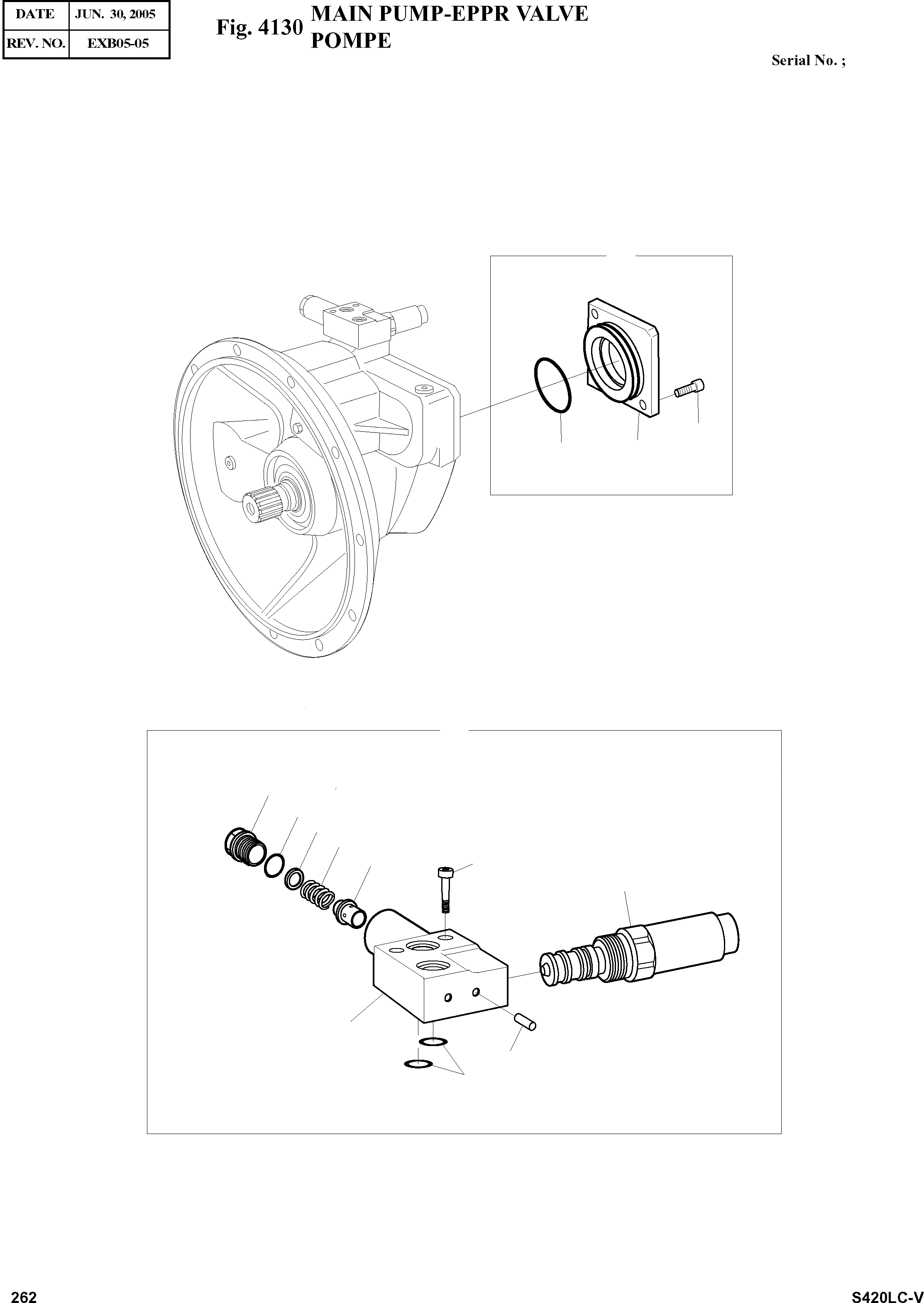 | DATE | JUN. 30, 2005 |
|---|---|
| REV. NO. | EXB05-05 |

Fig. 4130 MAIN PUMP-EPPR VALVE
POMPE

Serial No. ;

262

S420LC-V