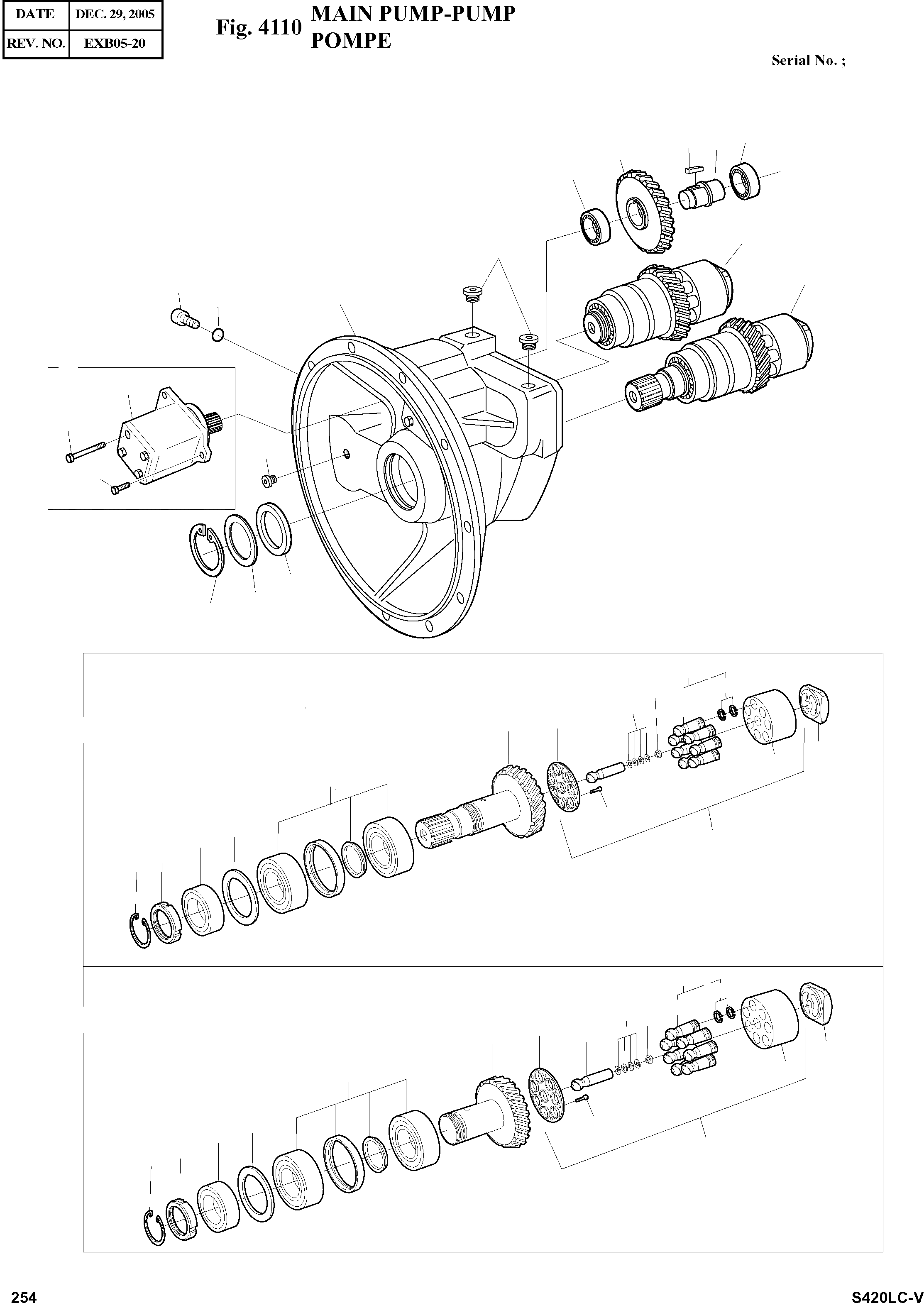 | DATE | DEC. 29, 2005 |
|---|---|
| REV. NO. | EXB05-20 |

Fig. 4110 MAIN PUMP-PUMP POMPE

Serial No. ;

254

S420LC-V