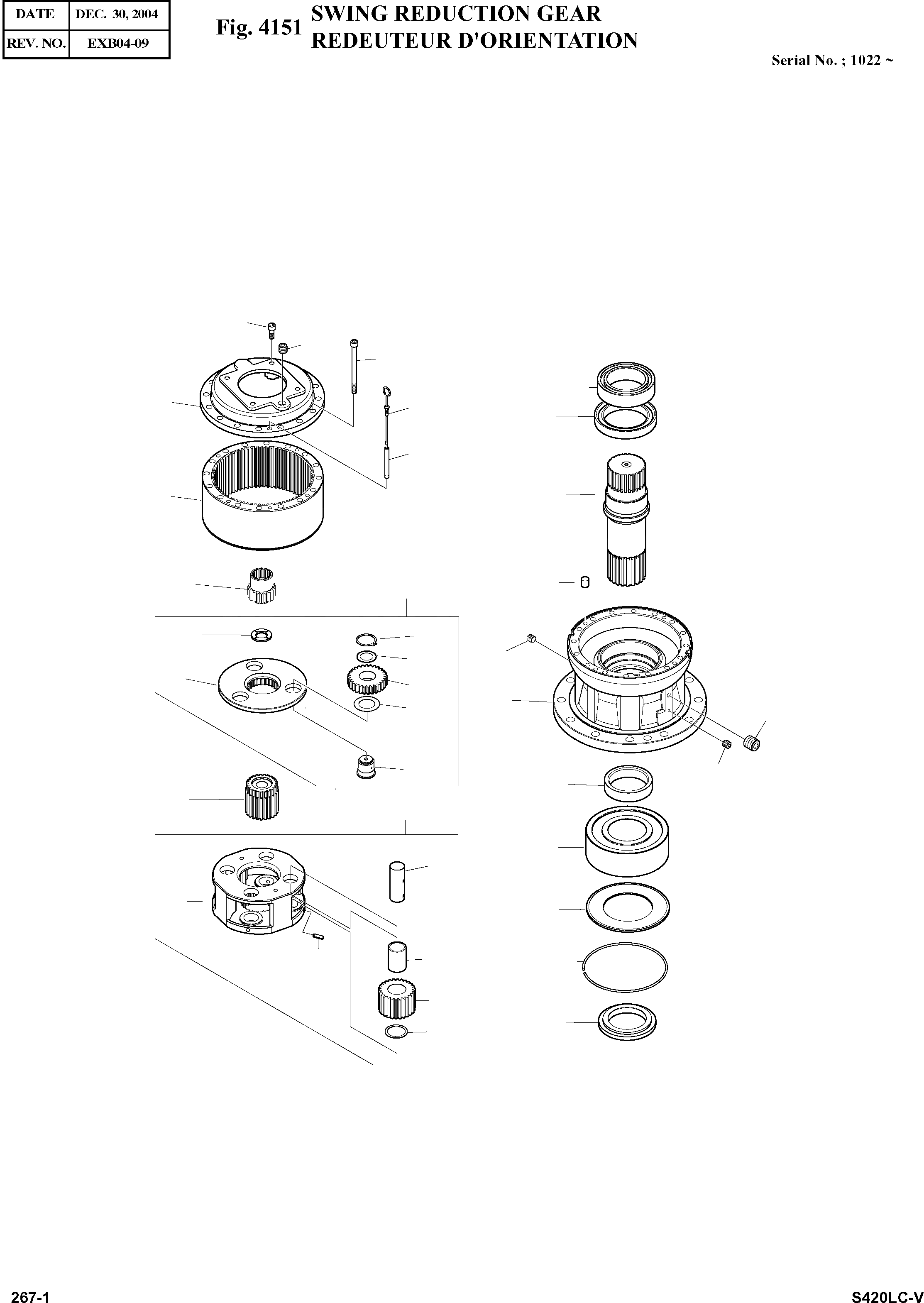 | DATE | DEC. 30, 2004 |
|---|---|
| REV. NO. | EXB04-09 |

Fig. 4151 SWING REDUCTION GEAR
REDEUTEUR D'ORIENTATION

Serial No. ; 1022 ~

267-1

S420LC-V