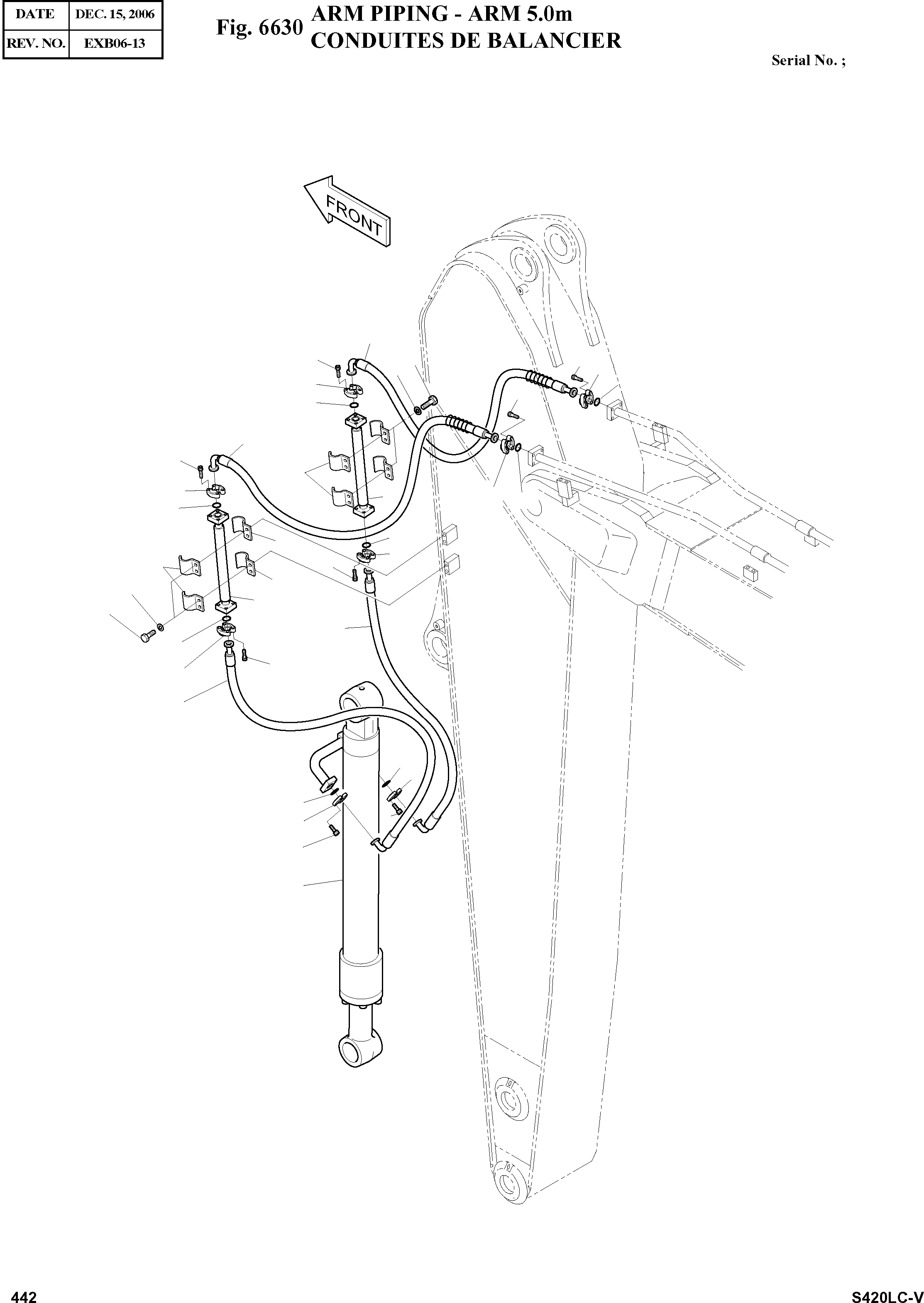 | DATE | DEC. 15, 2006 |
|---|---|
| REV. NO. | EXB06-13 |

Fig. 6630 ARM PIPING - ARM 5.0m
CONDUITES DE BALANCIER

Serial No. ;

FRONT

442

S420LC-V