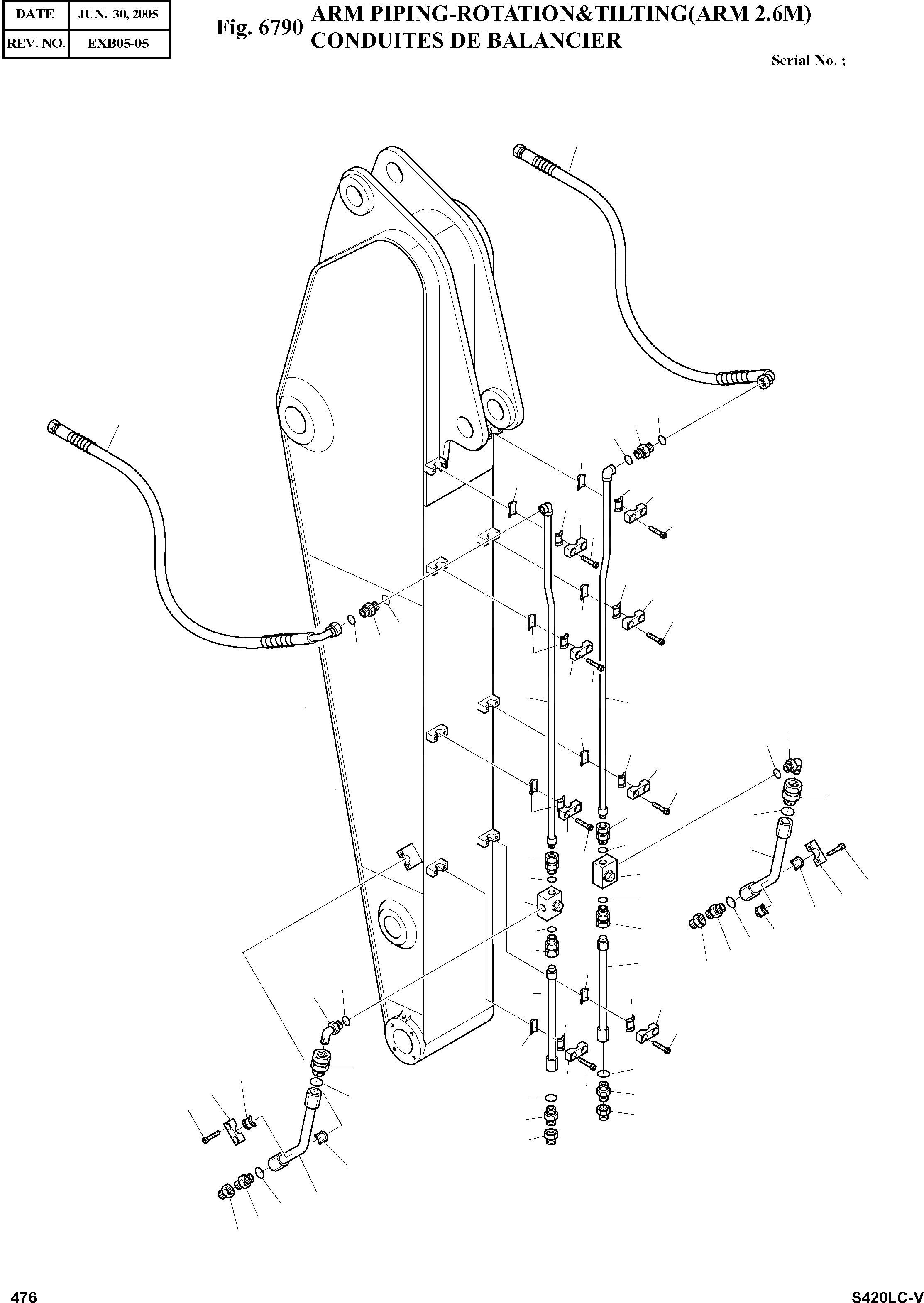 | DATE | JUN. 30, 2005 |
|---|---|
| REV. NO. | EXB05-05 |

Fig. 6790 ARM PIPING-ROTATION&TILTING(ARM 2.6M)
CONDUITES DE BALANCIER

Serial No. ;

476

S420LC-V