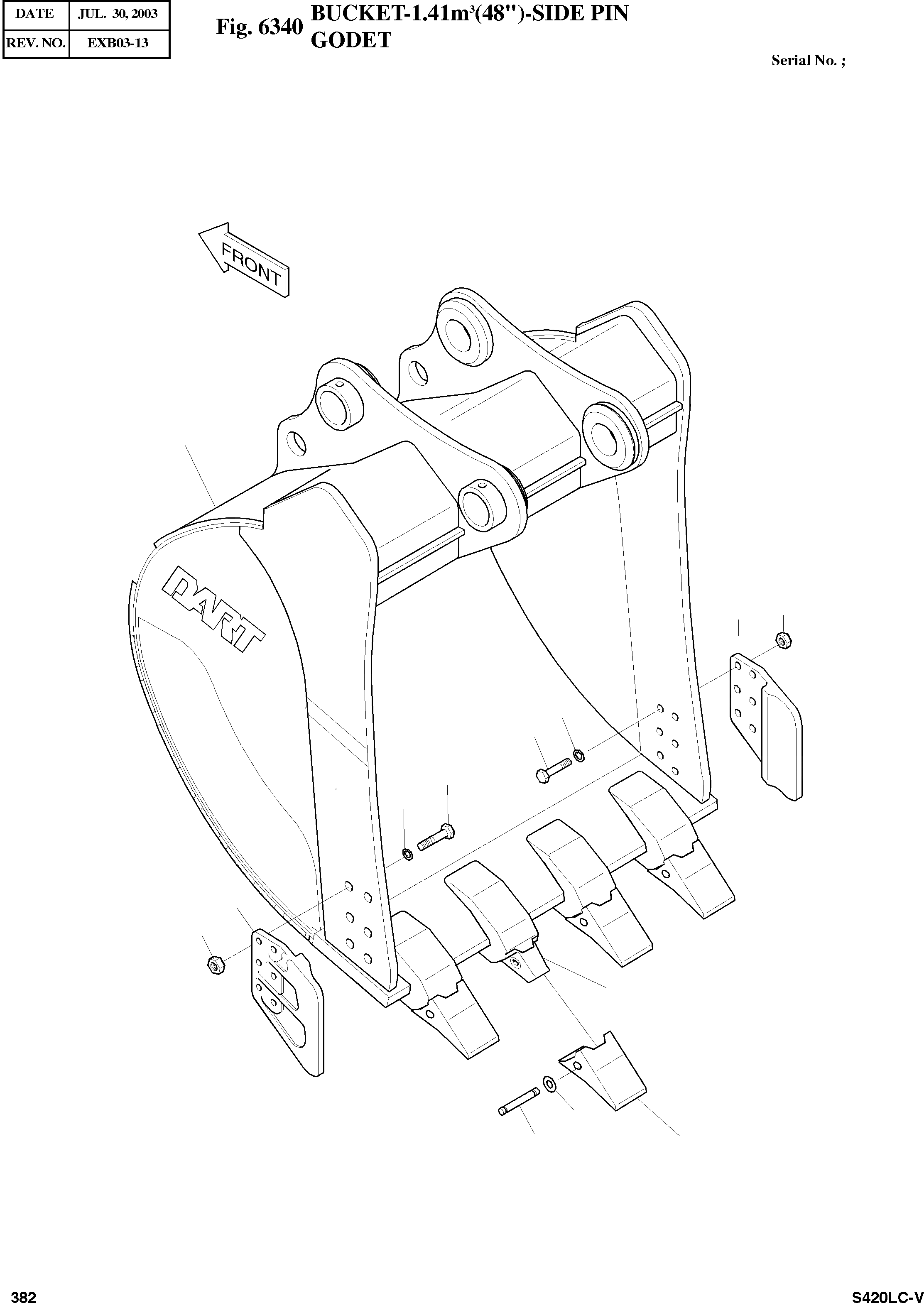 | DATE | JUL. 30, 2003 |
|---|---|
| REV. NO. | EXB03-13 |

Fig. 6340 BUCKET-1.41m$^3$(48")-SIDE PIN
GODET

Serial No. ;

FRONT

DART

382

S420LC-V