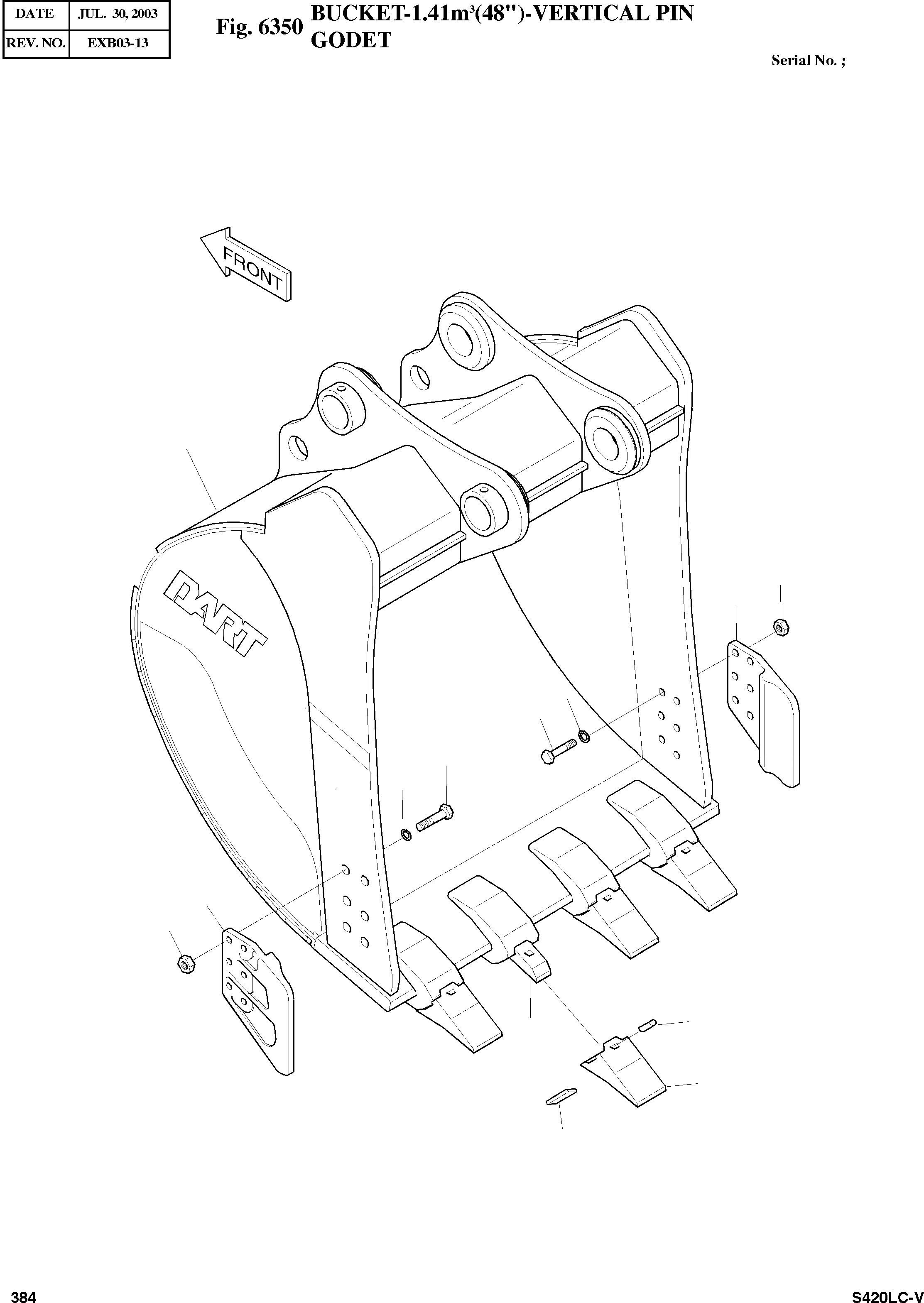 | DATE | JUL. 30, 2003 |
|---|---|
| REV. NO. | EXB03-13 |

Fig. 6350 BUCKET-1.41m$^3$(48")-VERTICAL PIN
GODET

Serial No. ;

FRONT

DART

384

S420LC-V