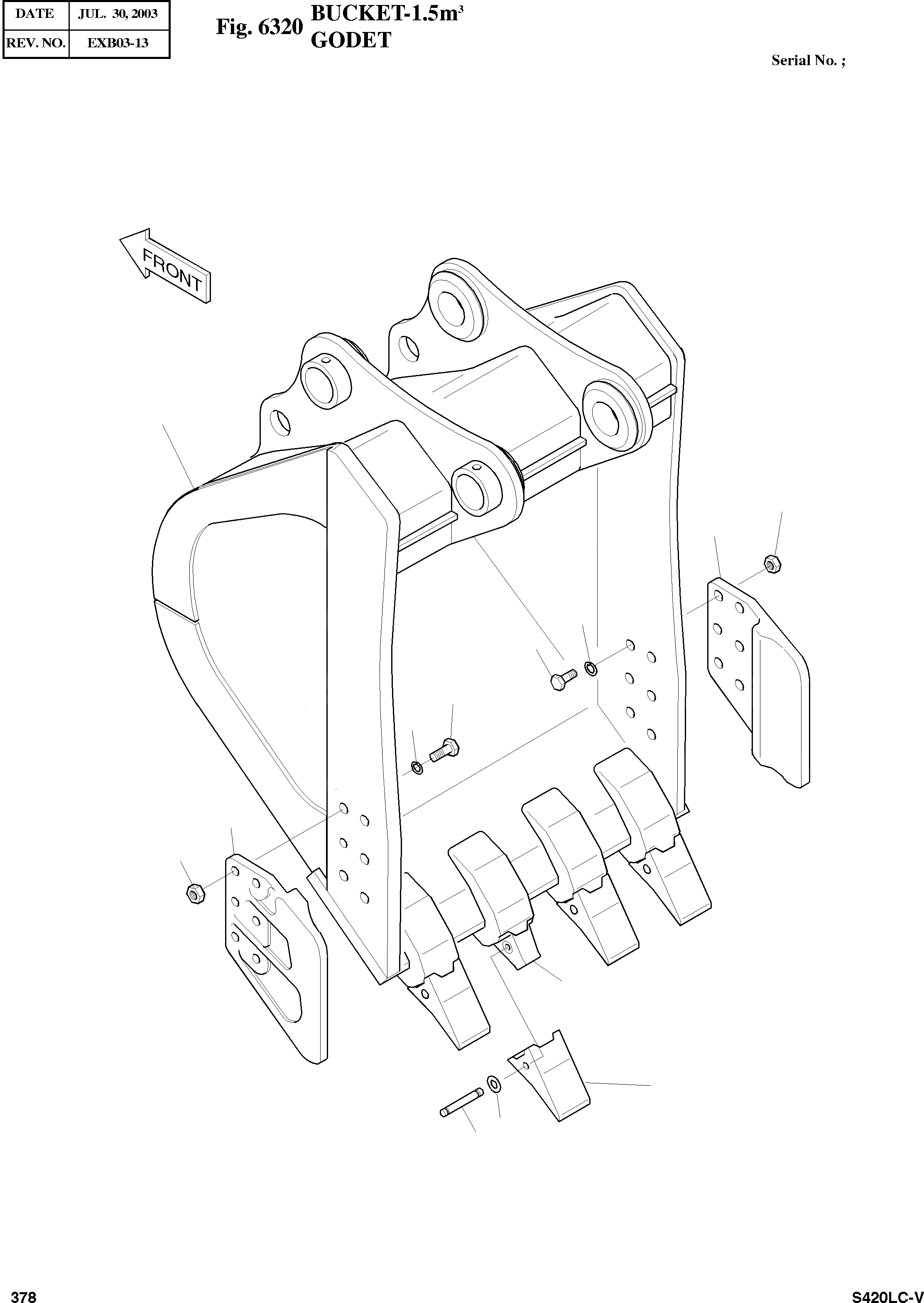 | DATE | JUL. 30, 2003 |
|---|---|
| REV. NO. | EXB03-13 |

Fig. 6320 BUCKET-1.5m$^3$
GODET

Serial No. ;

FRONT

378

S420LC-V