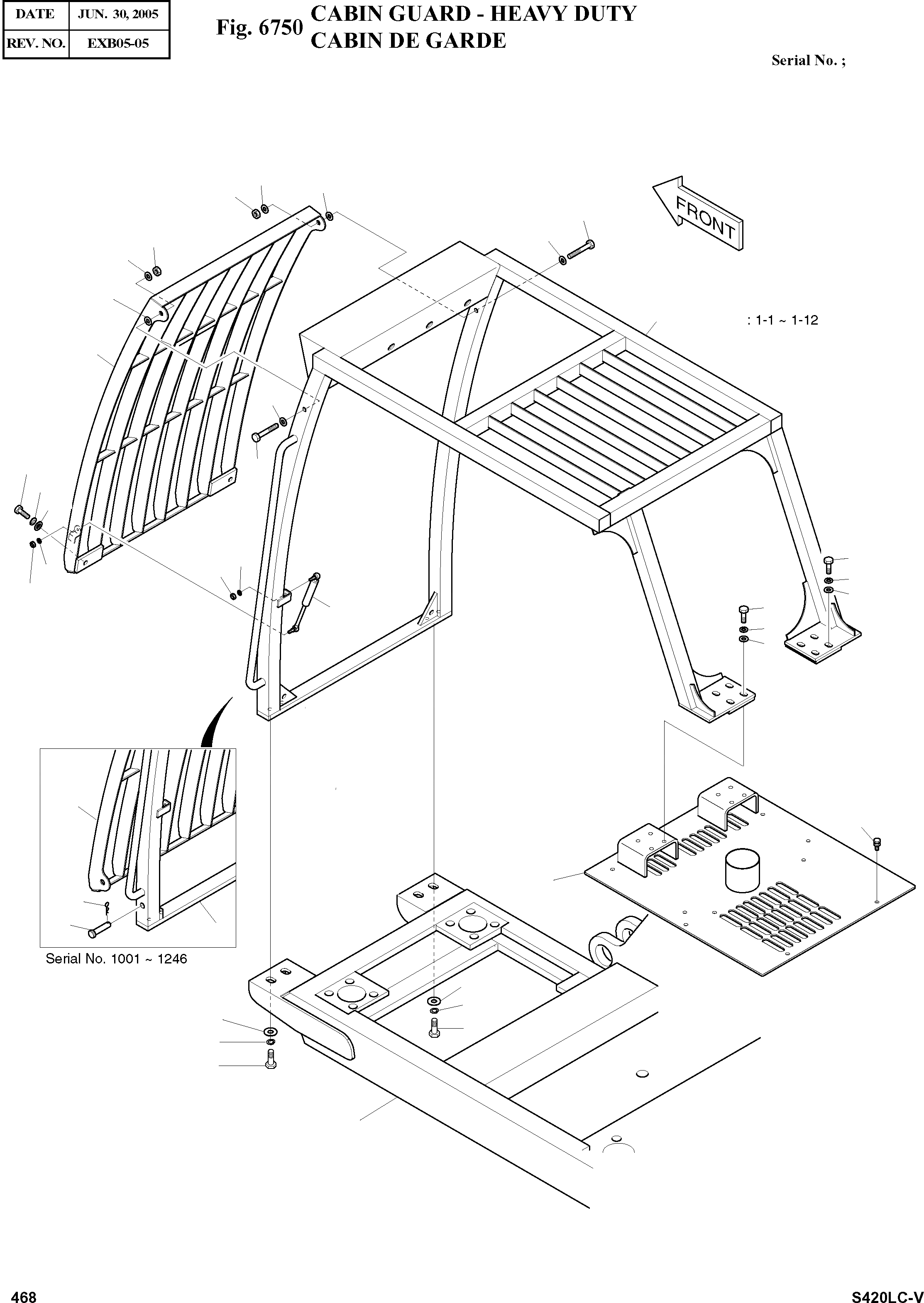 | DATE | JUN. 30, 2005 |
|---|---|
| REV. NO. | EXB05-05 |

Fig. 6750 CABIN GUARD - HEAVY DUTY
CABIN DE GARDE

Serial No. ;

FRONT

: 1-1 ~ 1-12

Serial No. 1001 ~ 1246

468

S420LC-V