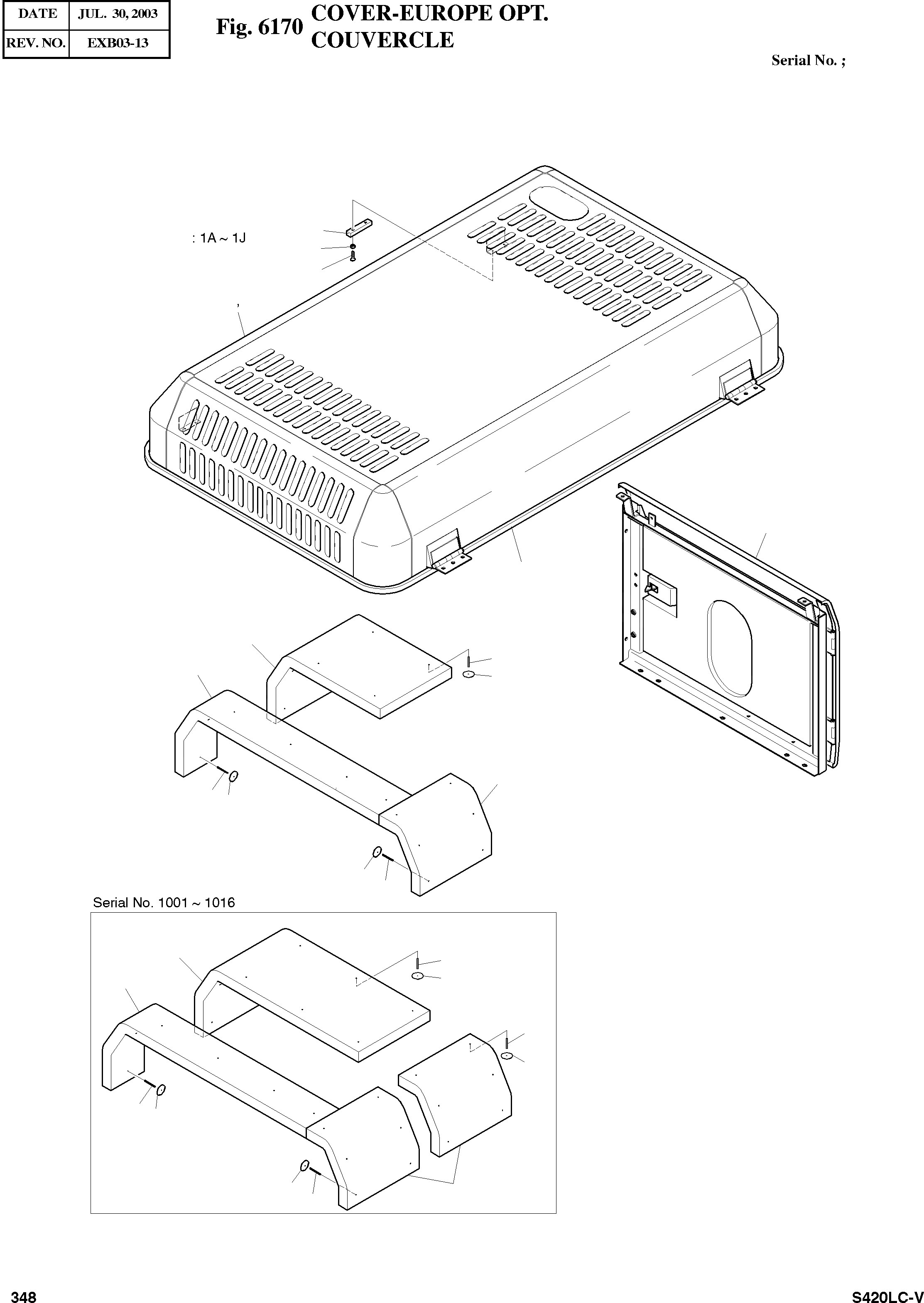 | DATE | JUL. 30, 2003 |
|---|---|
| REV. NO. | EXB03-13 |

Fig. 6170 COVER-EUROPE OPT.
COUVERCLE

Serial No. ;

: 1A ~ 1J

,

Serial No. 1001 ~ 1016

348

S420LC-V