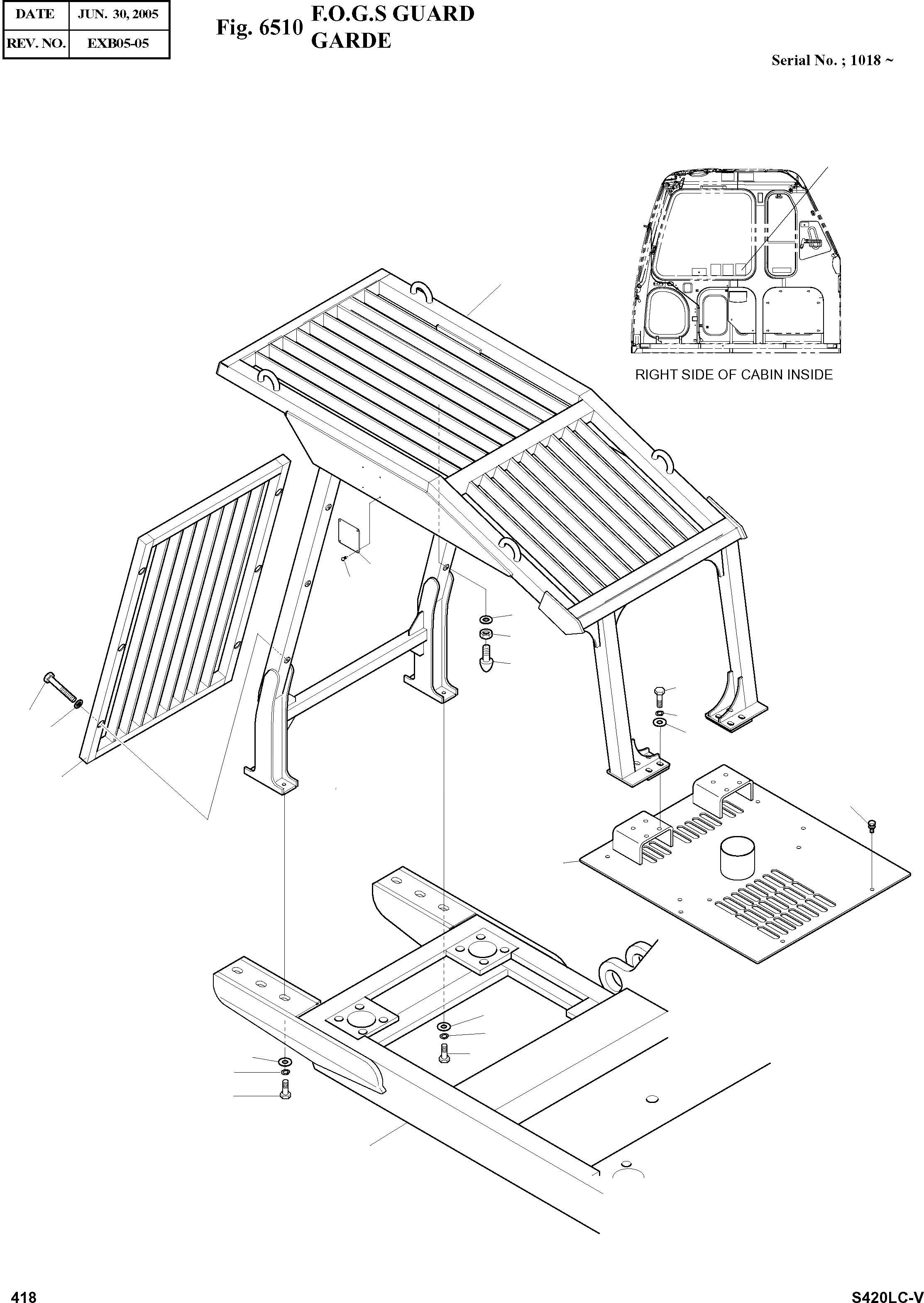 | DATE | JUN. 30, 2005 |
|---|---|
| REV. NO. | EXB05-05 |

Fig. 6510 F.O.G.S GUARD
GARDE

Serial No. ; 1018 ~

RIGHT SIDE OF CABIN INSIDE

418

S420LC-V