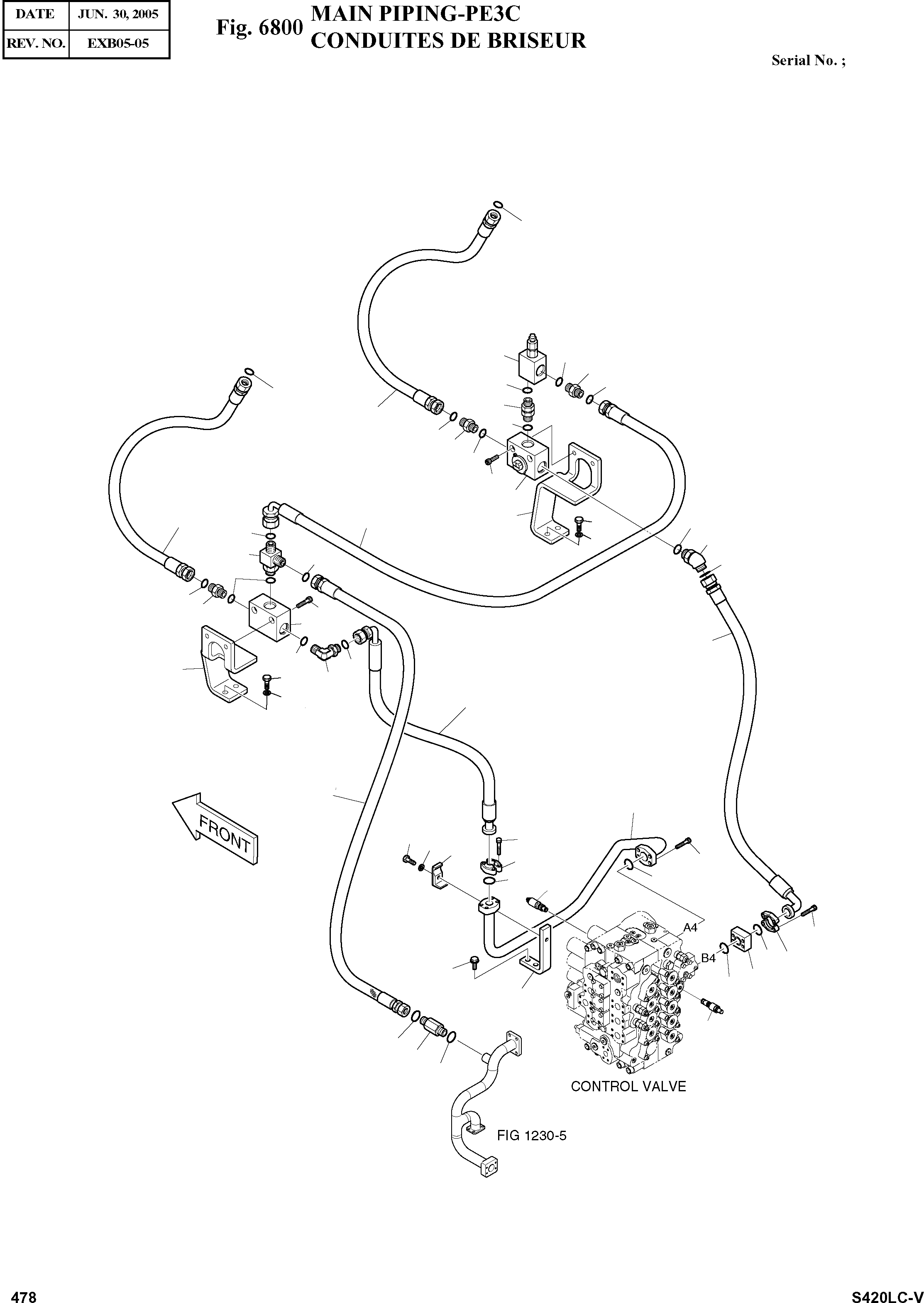 | DATE | JUN. 30, 2005 |
|---|---|
| REV. NO. | EXB05-05 |

Fig. 6800 MAIN PIPING-PE3C
CONDUITES DE BRISEUR

Serial No. ;

FRONT

A4

B4

CONTROL VALVE

FIG 1230-5

478

S420LC-V