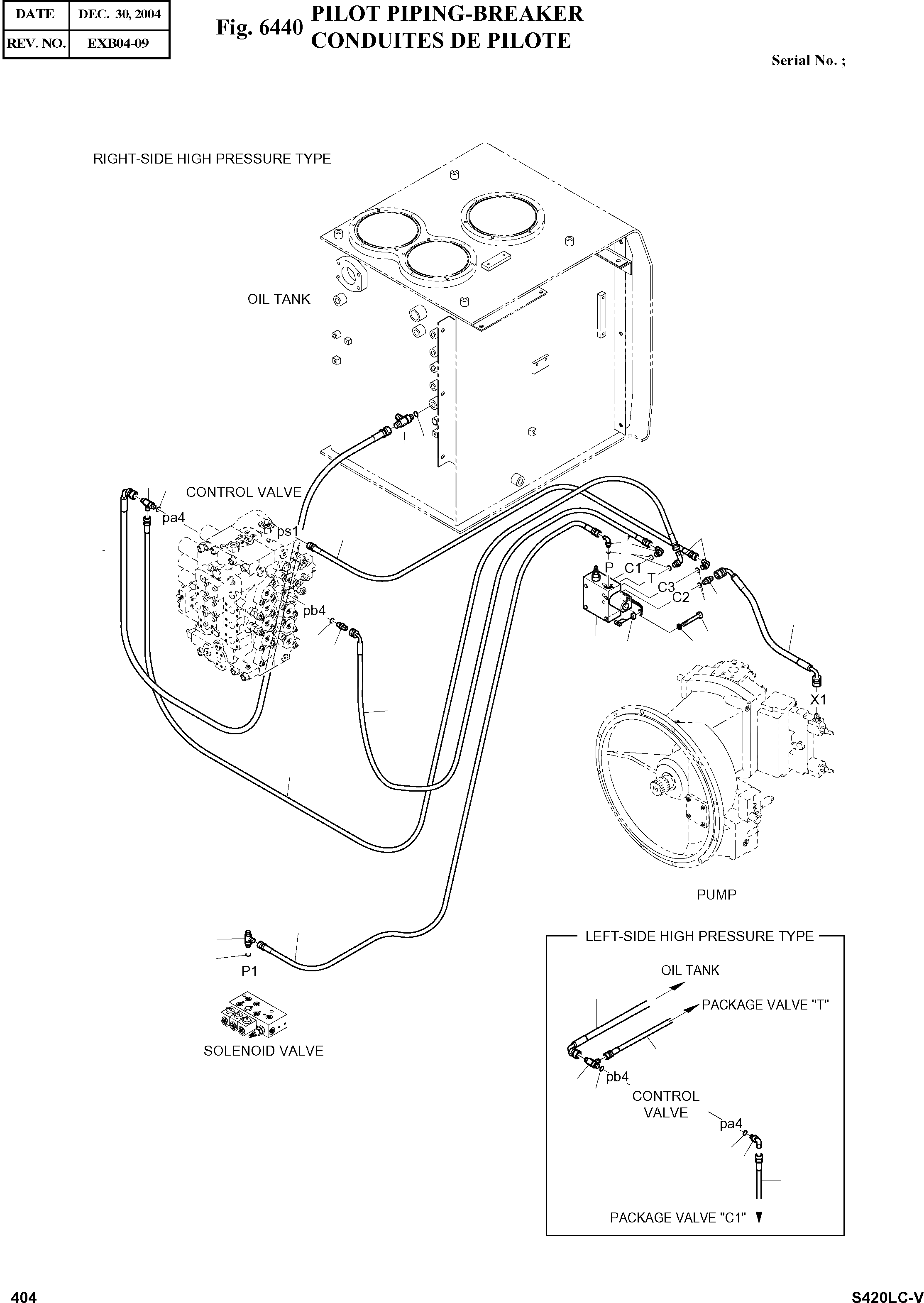 | DATE | DEC. 30, 2004 |
|---|---|
| REV. NO. | EXB04-09 |

Fig. 6440 PILOT PIPING-BREAKER
CONDUITES DE PILOTE

Serial No. ;

RIGHT-SIDE HIGH PRESSURE TYPE

OIL TANK

CONTROL VALVE

pa4

ps1

pb4

P

C1

T

C3

C2

X1

PUMP

P1

SOLENOID VALVE

LEFT-SIDE HIGH PRESSURE TYPE

OIL TANK

PACKAGE VALVE "T"

pb4

CONTROL VALVE

pa4

PACKAGE VALVE "C1"

404

S420LC-V