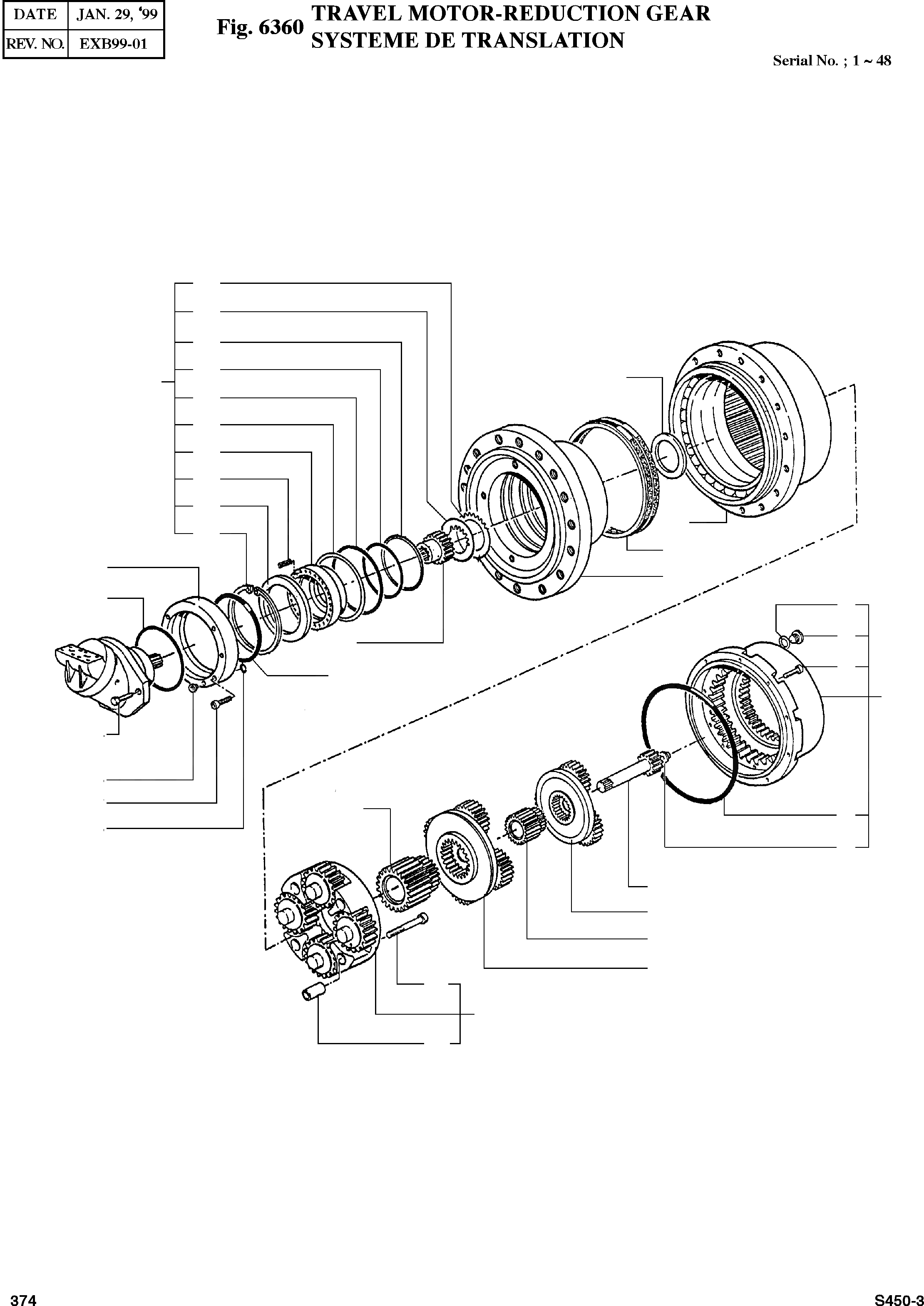 | DATE | JAN. 29, '99 |
|---|---|
| REV. NO. | EXB99-01 |

Fig. 6360 TRAVEL MOTOR-REDUCTION GEAR
SYSTEME DE TRANSLATION

Serial No. ; 1 ~ 48

374

S450-3