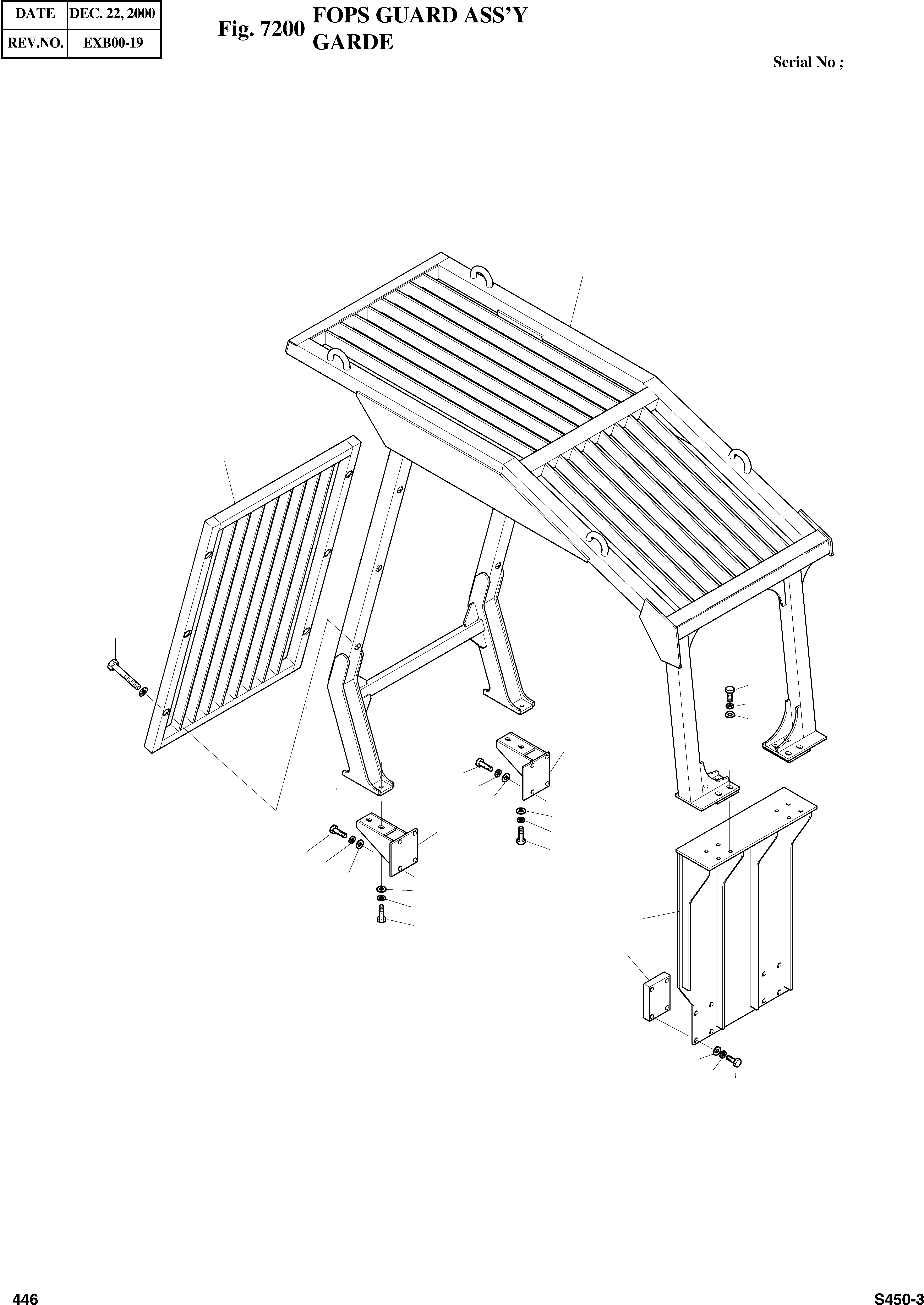 | DATE | DEC. 22, 2000 |
|---|---|
| REV.NO. | EXB00-19 |

Fig. 7200 FOPS GUARD ASS'Y
GARDE

Serial No ;

446

S450-3