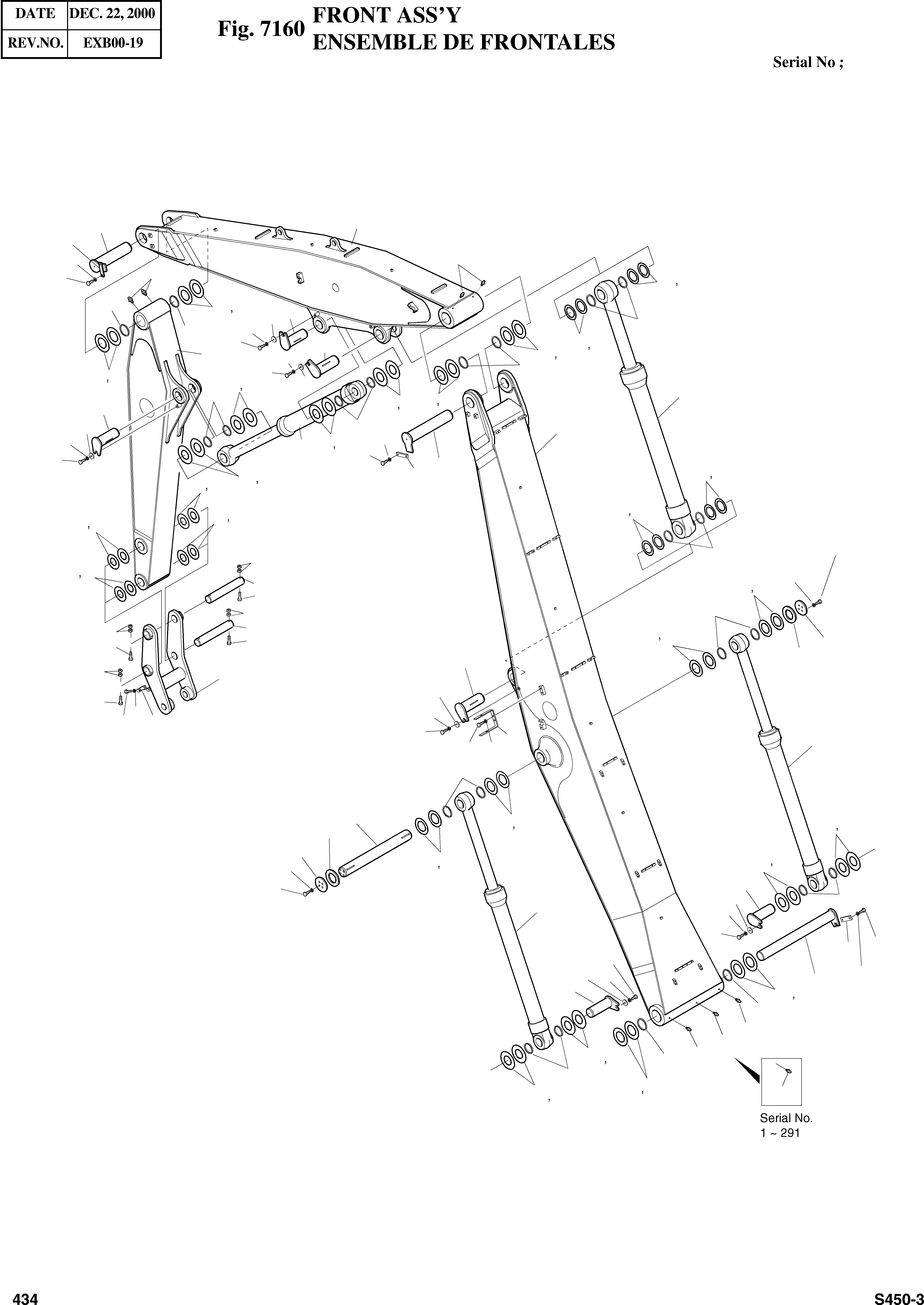 | DATE | DEC. 22, 2000 |
|---|---|
| REV.NO. | EXB00-19 |

Fig. 7160 FRONT ASS'Y
ENSEMBLE DE FRONTALES

Serial No ;

Serial No.
1 ~ 291

434

S450-3