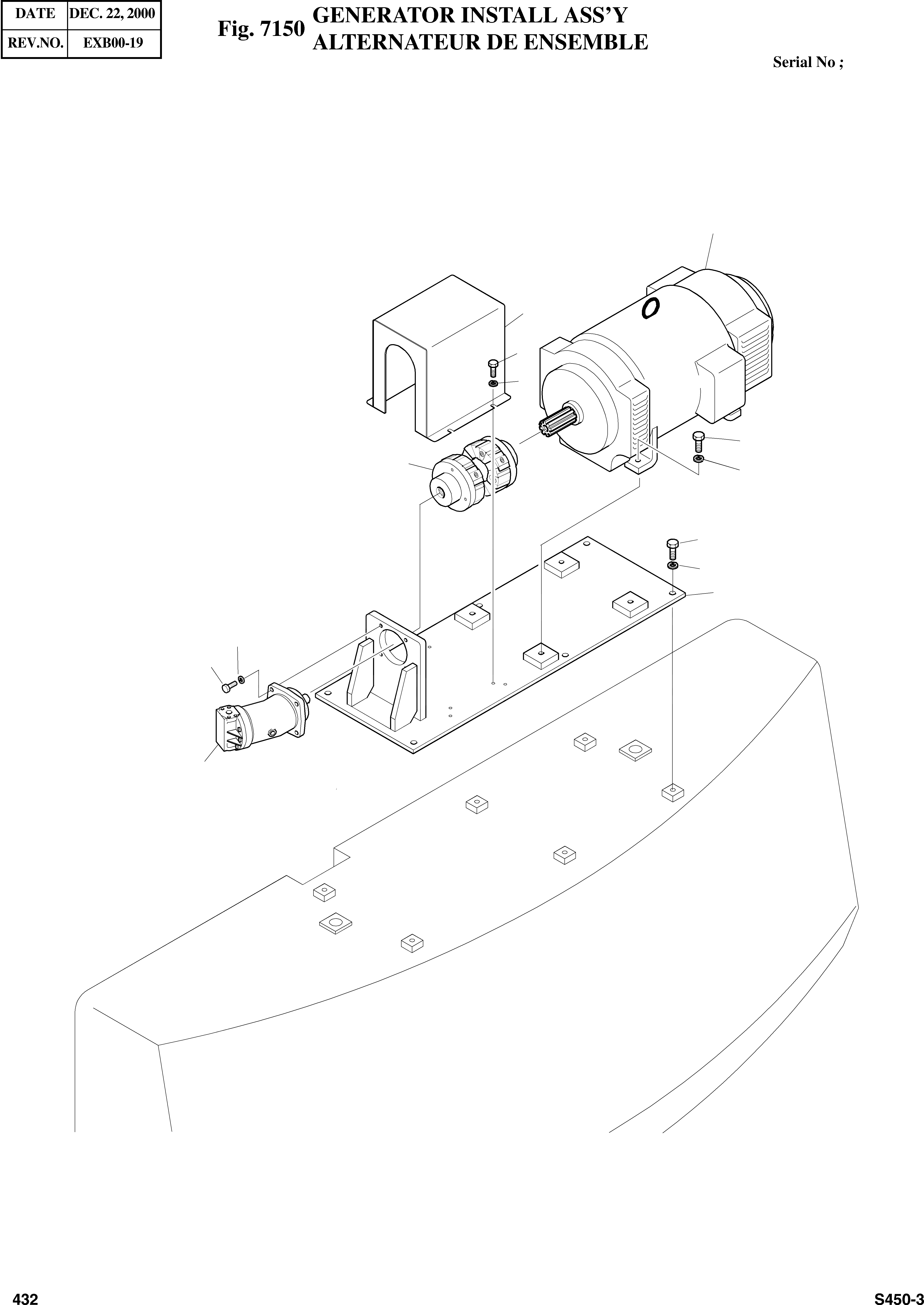 | DATE | DEC. 22, 2000 |
|---|---|
| REV.NO. | EXB00-19 |

Fig. 7150 GENERATOR INSTALL ASS'Y
ALTERNATEUR DE ENSEMBLE

Serial No ;

432

S450-3