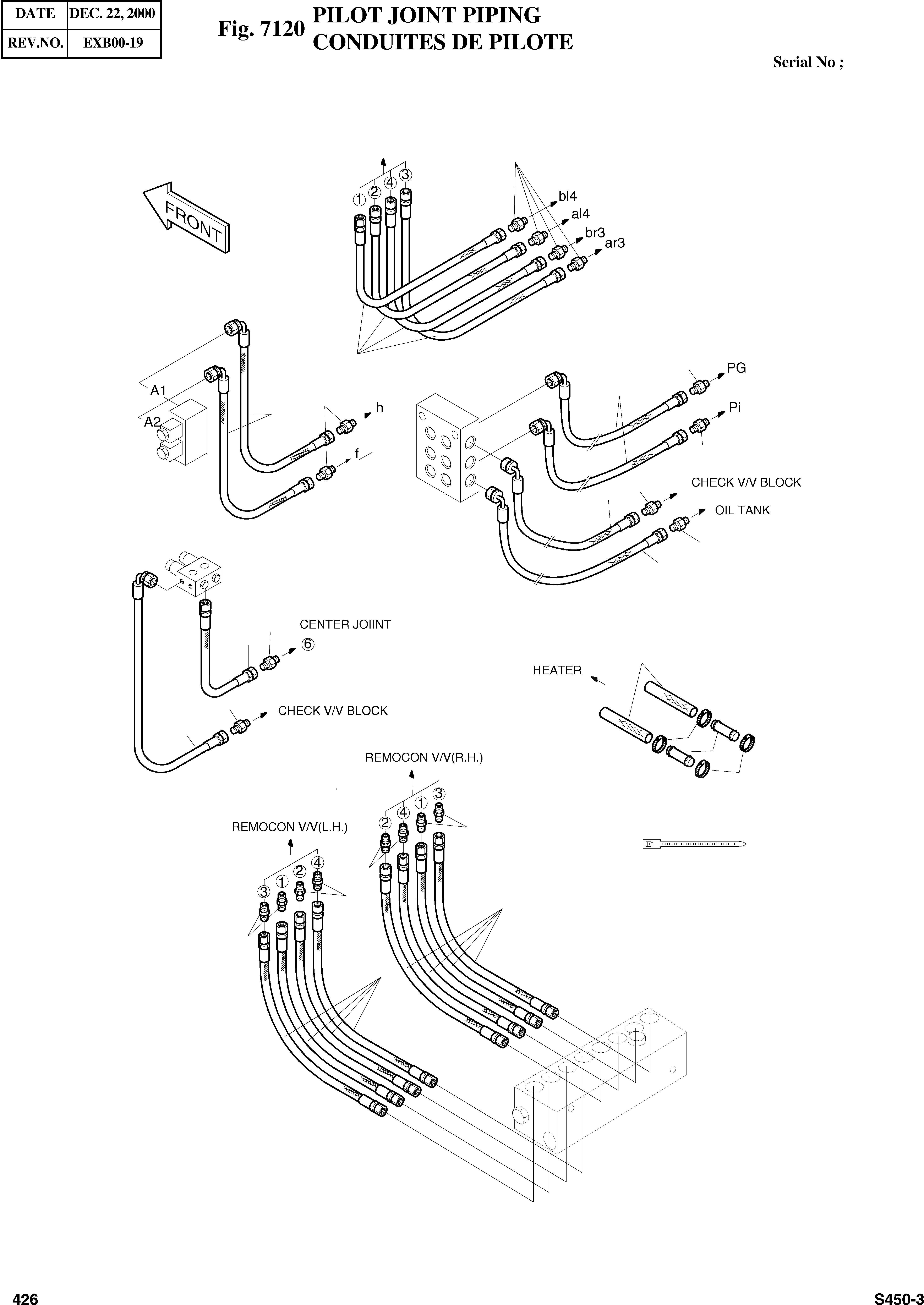 | DATE | DEC. 22, 2000 |
|---|---|
| REV.NO. | EXB00-19 |

Fig. 7120 PILOT JOINT PIPING
CONDUITES DE PILOTE

Serial No ;

FRONT

① ② ④ ③

bl4
al4
br3
ar3

A1
A2
h
f

PG
Pi
CHECK V/V BLOCK
OIL TANK

CENTER JOIINT
⑥

CHECK V/V BLOCK

HEATER

REMOCON V/V(R.H.)
② ④ ① ③

REMOCON V/V(L.H.)
③ ① ② ④

426

S450-3