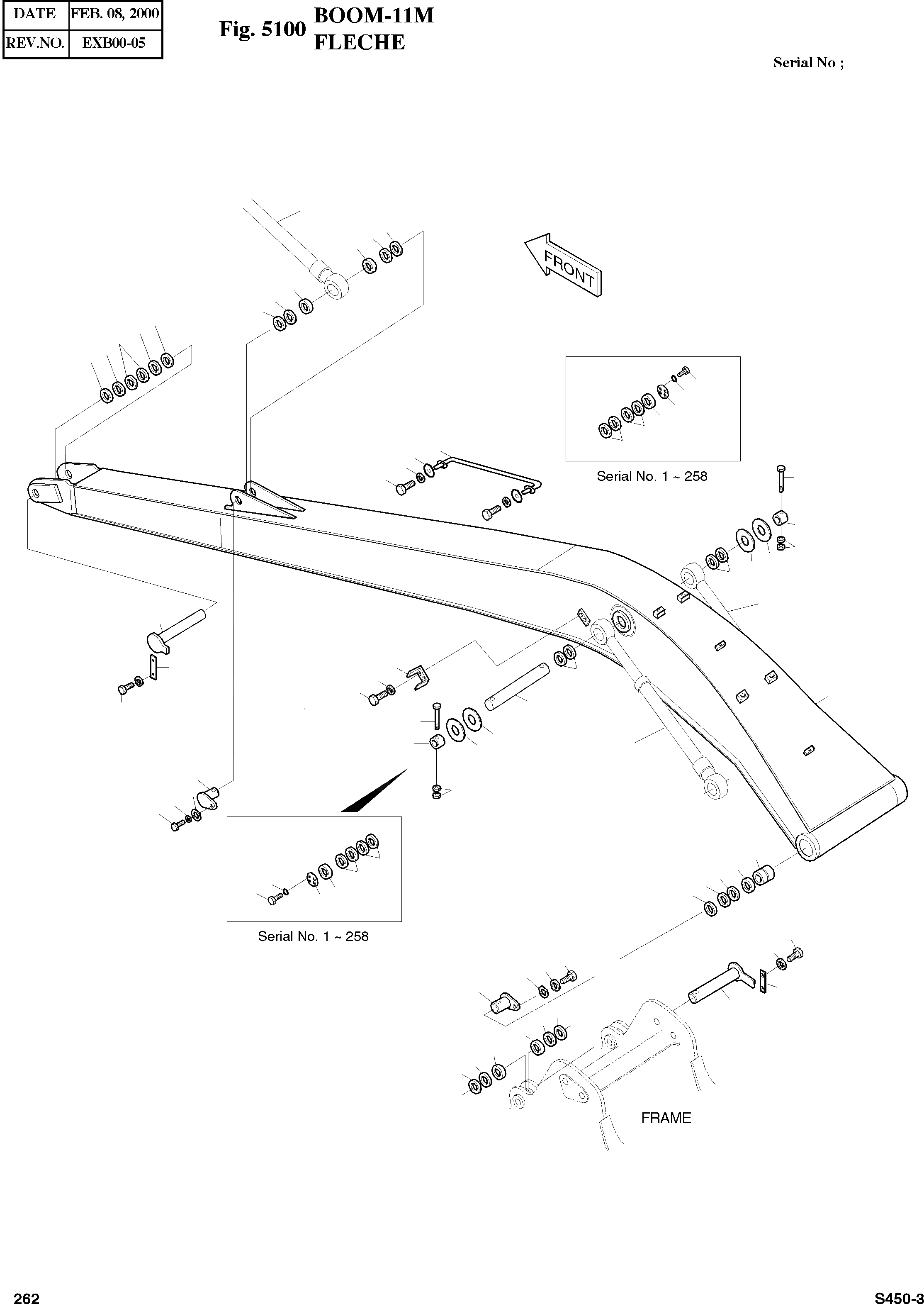 | DATE | FEB. 08, 2000 |
|---|---|
| REV.NO. | EXB00-05 |

Fig. 5100 BOOM-11M FLECHE

Serial No ;

FRONT

Serial No. 1 ~ 258

Serial No. 1 ~ 258

FRAME

262

S450-3