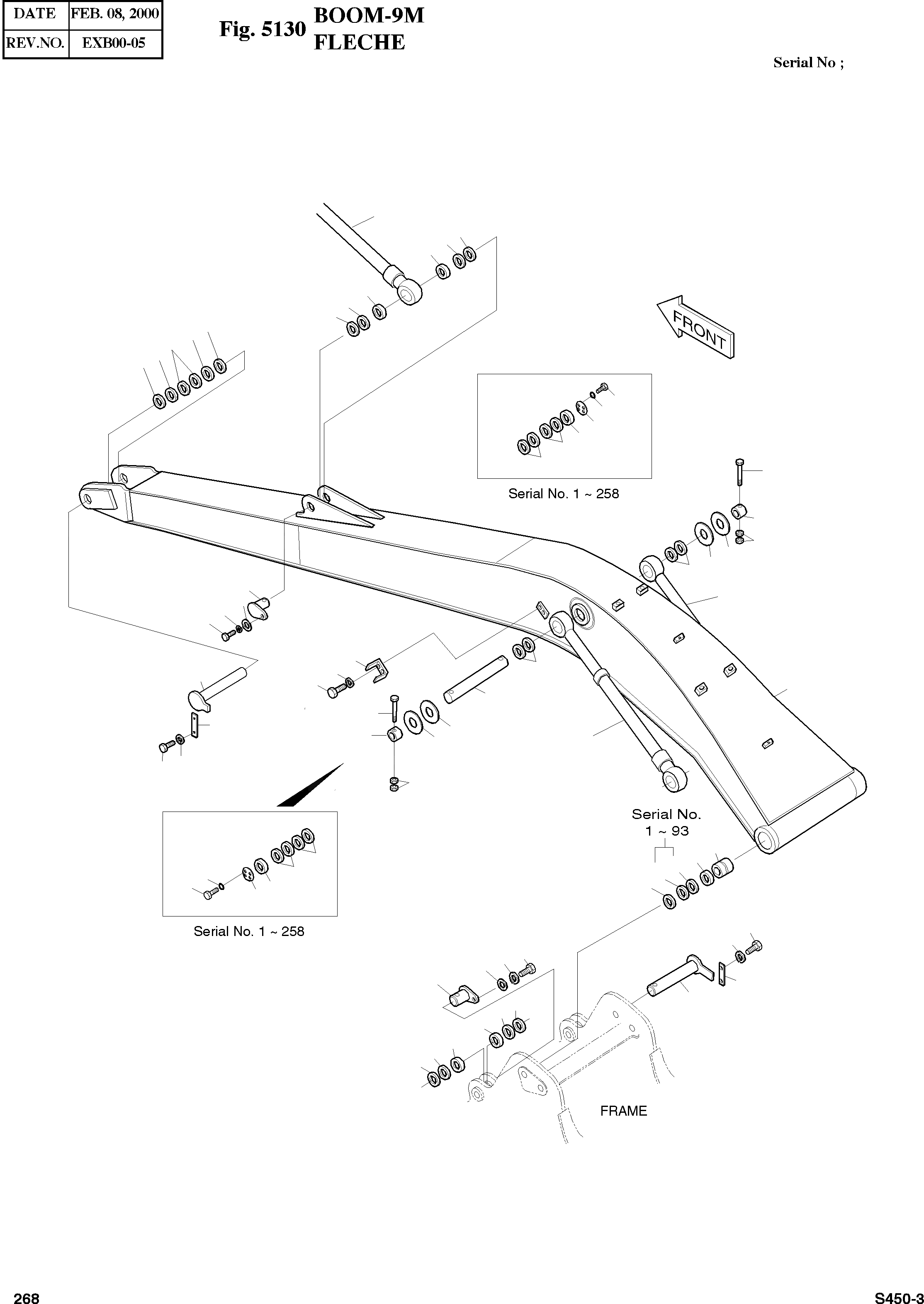 | DATE | FEB. 08, 2000 |
|---|---|
| REV.NO. | EXB00-05 |

Fig. 5130 BOOM-9M
FLECHE

Serial No ;

FRONT

Serial No. 1 ~ 258

Serial No. 1 ~ 93

Serial No. 1 ~ 258

FRAME

268

S450-3