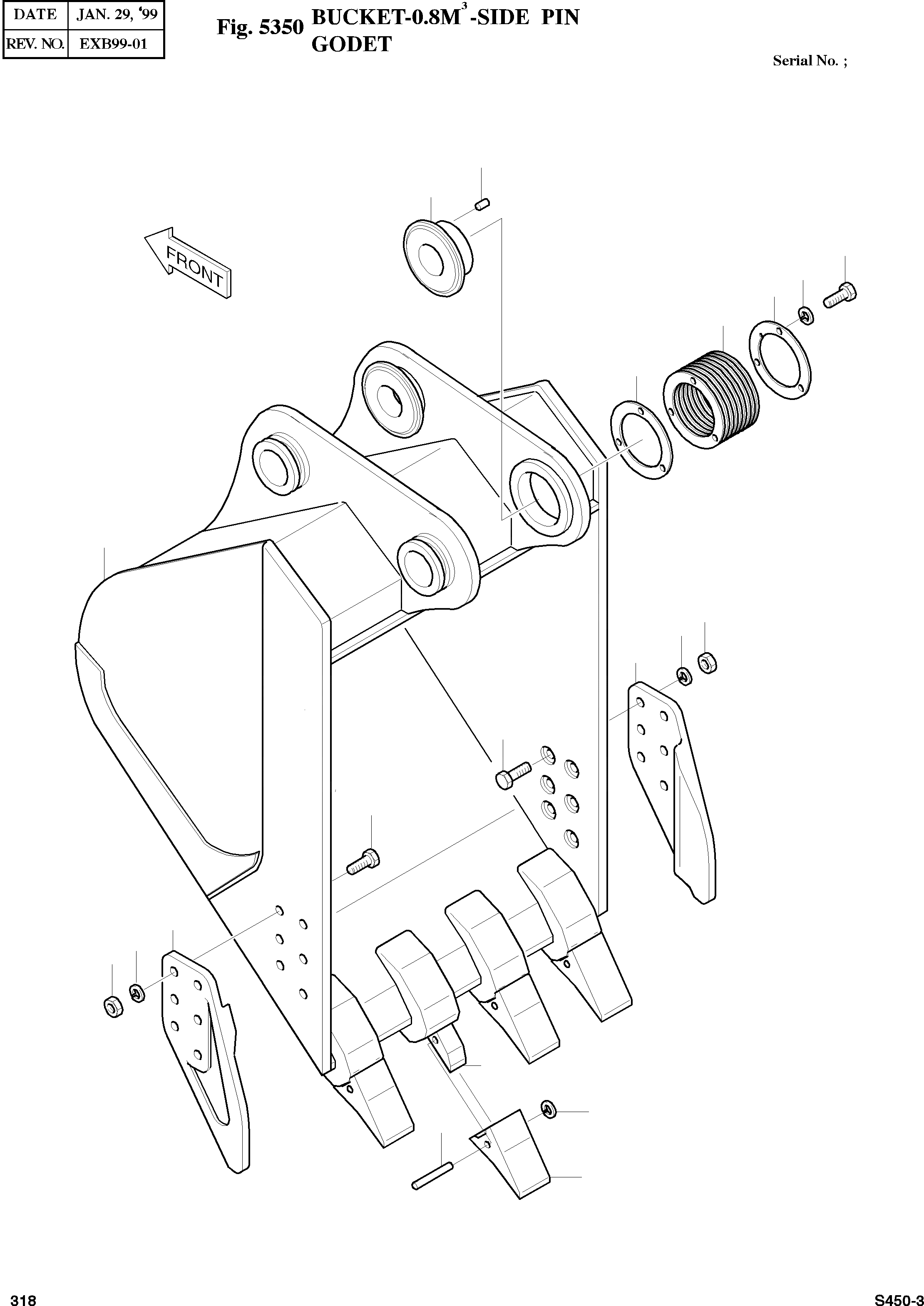 | DATE | JAN. 29, '99 |
|---|---|
| REV. NO. | EXB99-01 |

Fig. 5350 BUCKET-0.8M$^3$-SIDE PIN
GODET

Serial No. ;

FRONT

318

S450-3