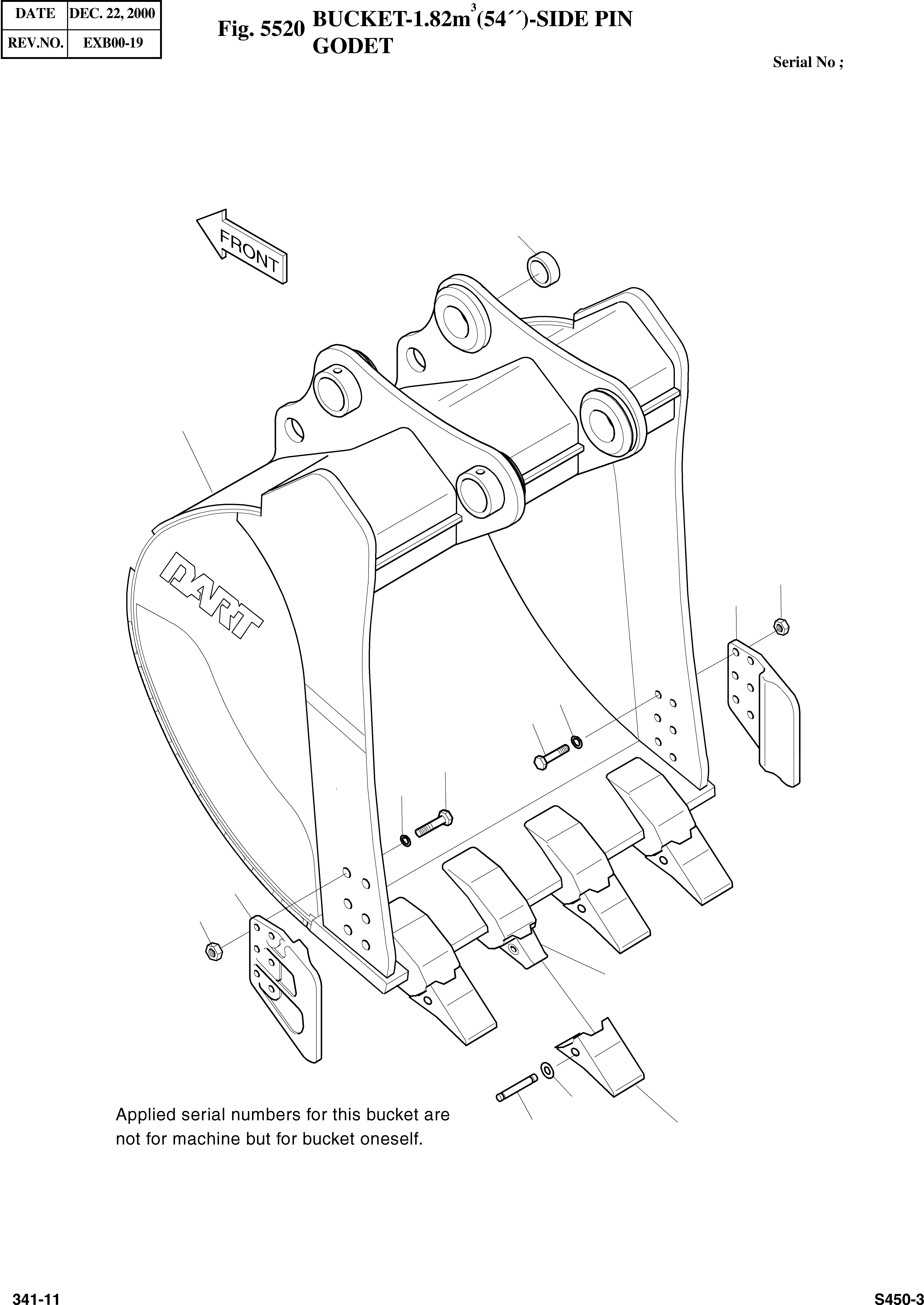 | DATE | DEC. 22, 2000 |
|---|---|
| REV.NO. | EXB00-19 |

Fig. 5520 BUCKET-1.82m$^3$(54´´)-SIDE PIN
GODET

Serial No ;

FRONT

DART

Applied serial numbers for this bucket are not for machine but for bucket oneself.

341-11

S450-3